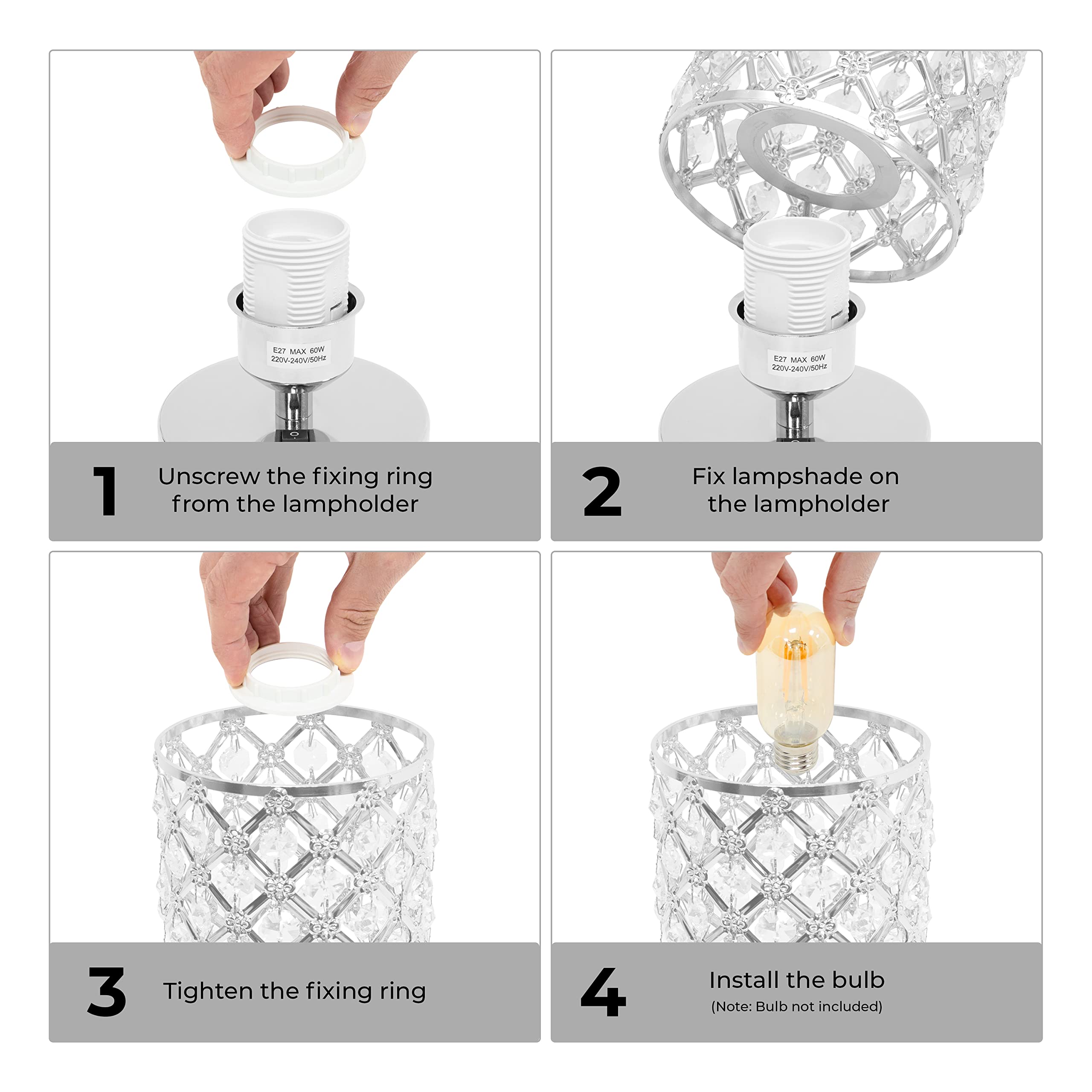 E27 MAX 60W
220V-240V/50Hz

1 Unscrew the fixing ring from the lampholder

E27 MAX 60W
220V-240V/50Hz

2 Fix lampshade on the lampholder

3 Tighten the fixing ring

4 Install the bulb
(Note: Bulb not included)