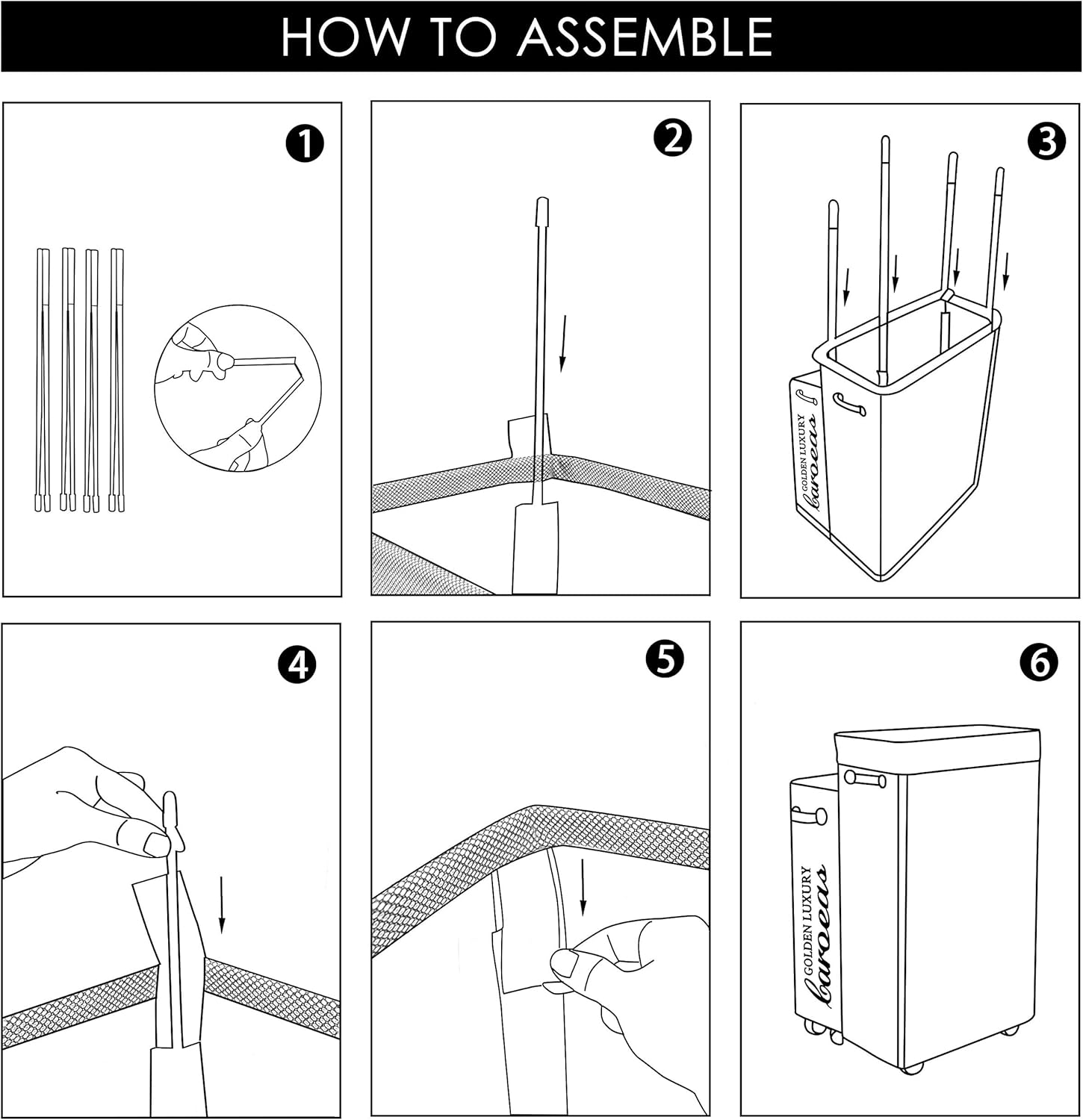 HOW TO ASSEMBLE

1

2

3

GOLDEN LUXURY
caroeas

4

5

6

GOLDEN LUXURY
caroeas