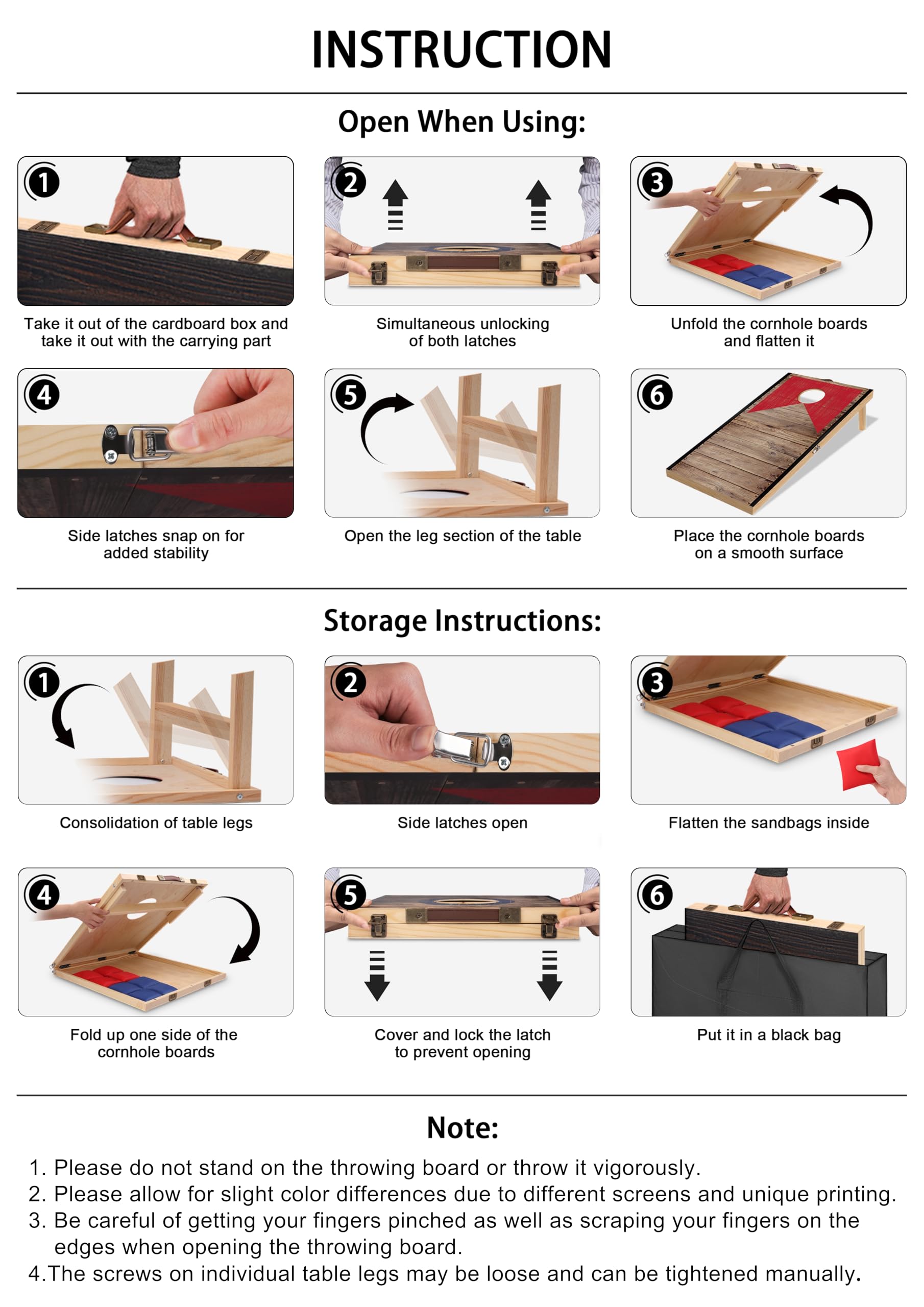 INSTRUCTION

Open When Using:

1
Take it out of the cardboard box and take it out with the carrying part

2
Simultaneous unlocking of both latches

3
Unfold the cornhole boards and flatten it

4
Side latches snap on for added stability

5
Open the leg section of the table

6
Place the cornhole boards on a smooth surface

Storage Instructions:

1
Consolidation of table legs

2
Side latches open

3
Flatten the sandbags inside

4
Fold up one side of the cornhole boards

5
Cover and lock the latch to prevent opening

6
Put it in a black bag

Note:

1. Please do not stand on the throwing board or throw it vigorously.
2. Please allow for slight color differences due to different screens and unique printing.
3. Be careful of getting your fingers pinched as well as scraping your fingers on the edges when opening the throwing board.
4.The screws on individual table legs may be loose and can be tightened manually.