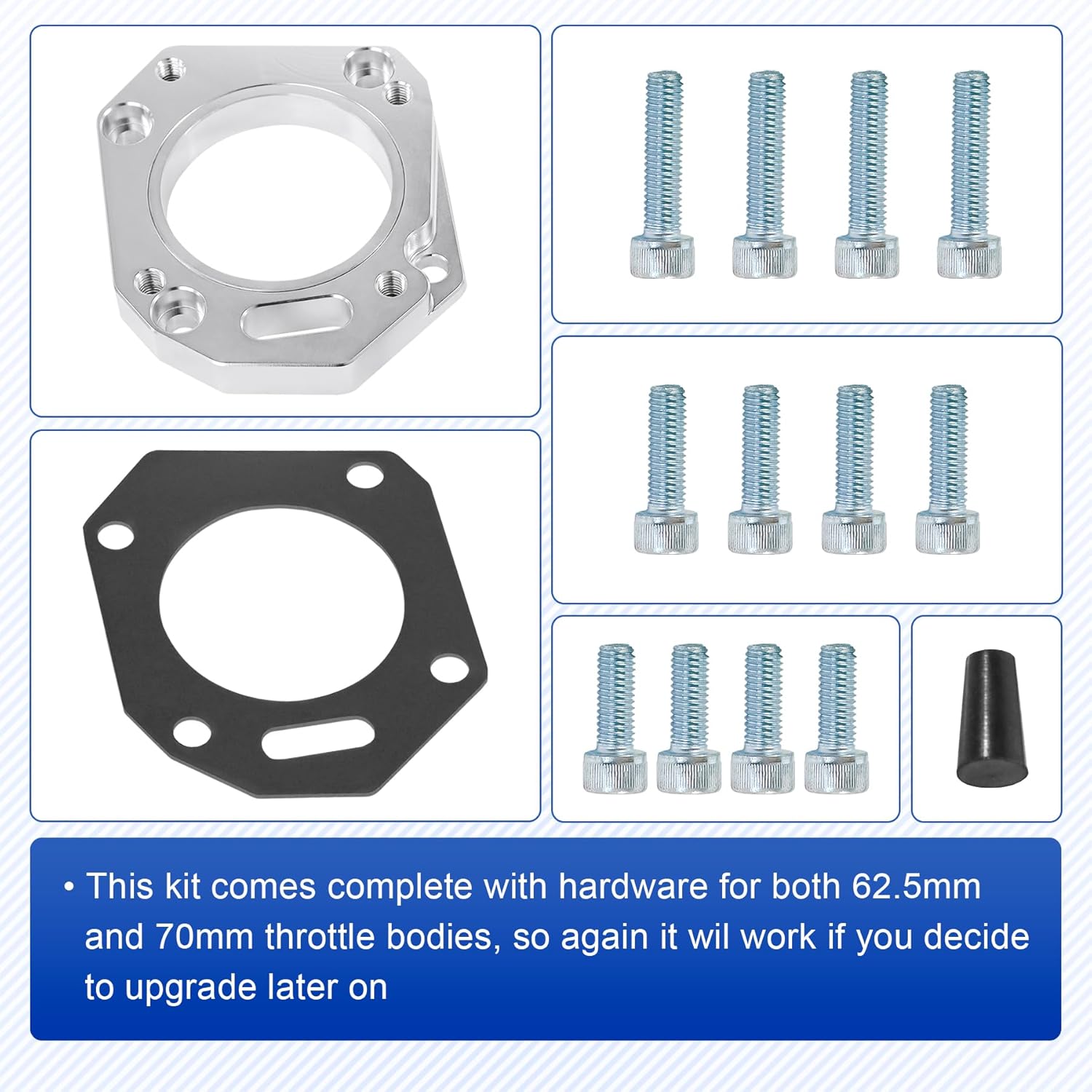 • This kit comes complete with hardware for both 62.5mm and 70mm throttle bodies, so again it wil work if you decide to upgrade later on