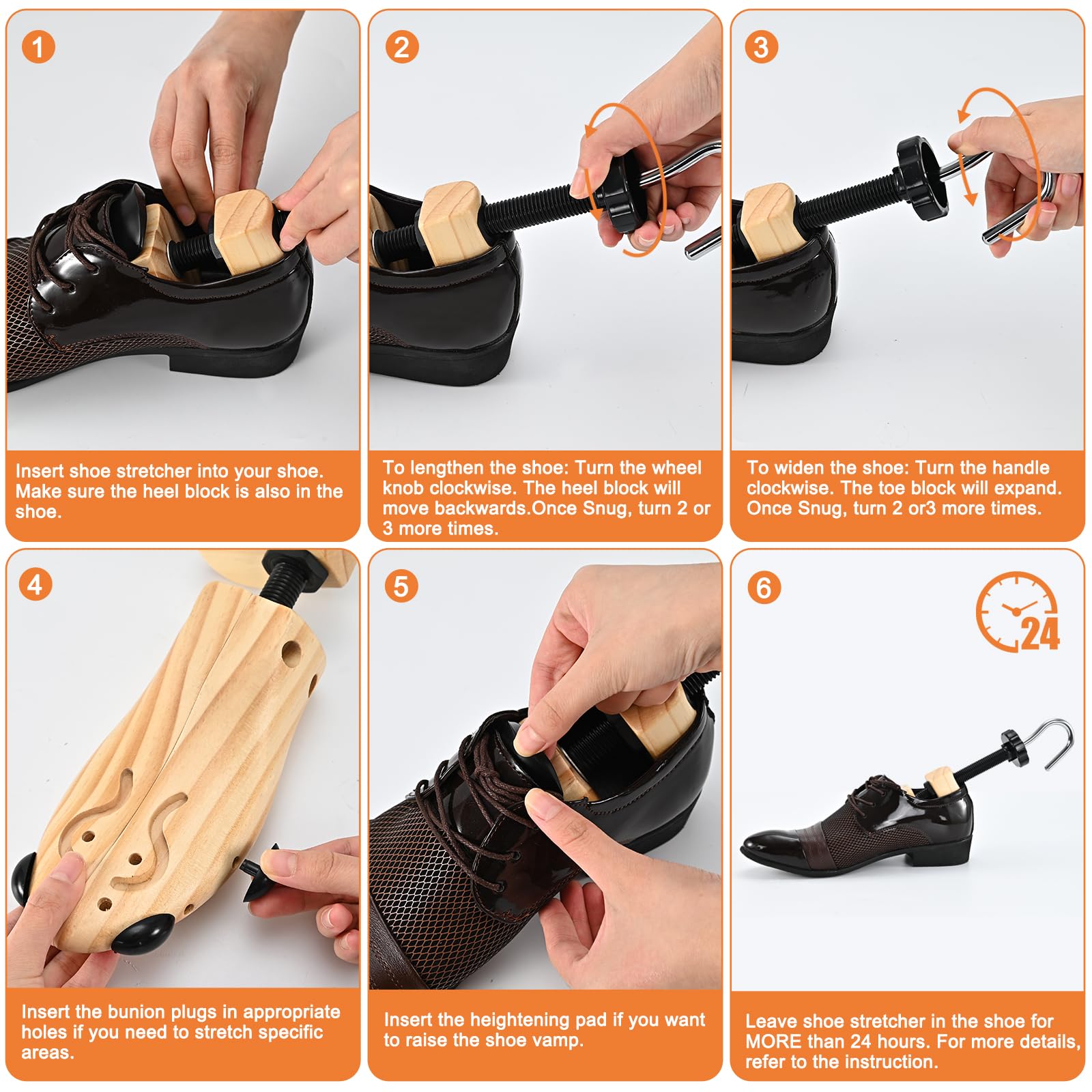 1

Insert shoe stretcher into your shoe. Make sure the heel block is also in the shoe.

2

To lengthen the shoe: Turn the wheel knob clockwise. The heel block will move backwards.Once Snug, turn 2 or 3 more times.

3

To widen the shoe: Turn the handle clockwise. The toe block will expand. Once Snug, turn 2 or3 more times.

4

Insert the bunion plugs in appropriate holes if you need to stretch specific areas.

5

Insert the heightening pad if you want to raise the shoe vamp.

6

24

Leave shoe stretcher in the shoe for MORE than 24 hours. For more details, refer to the instruction.