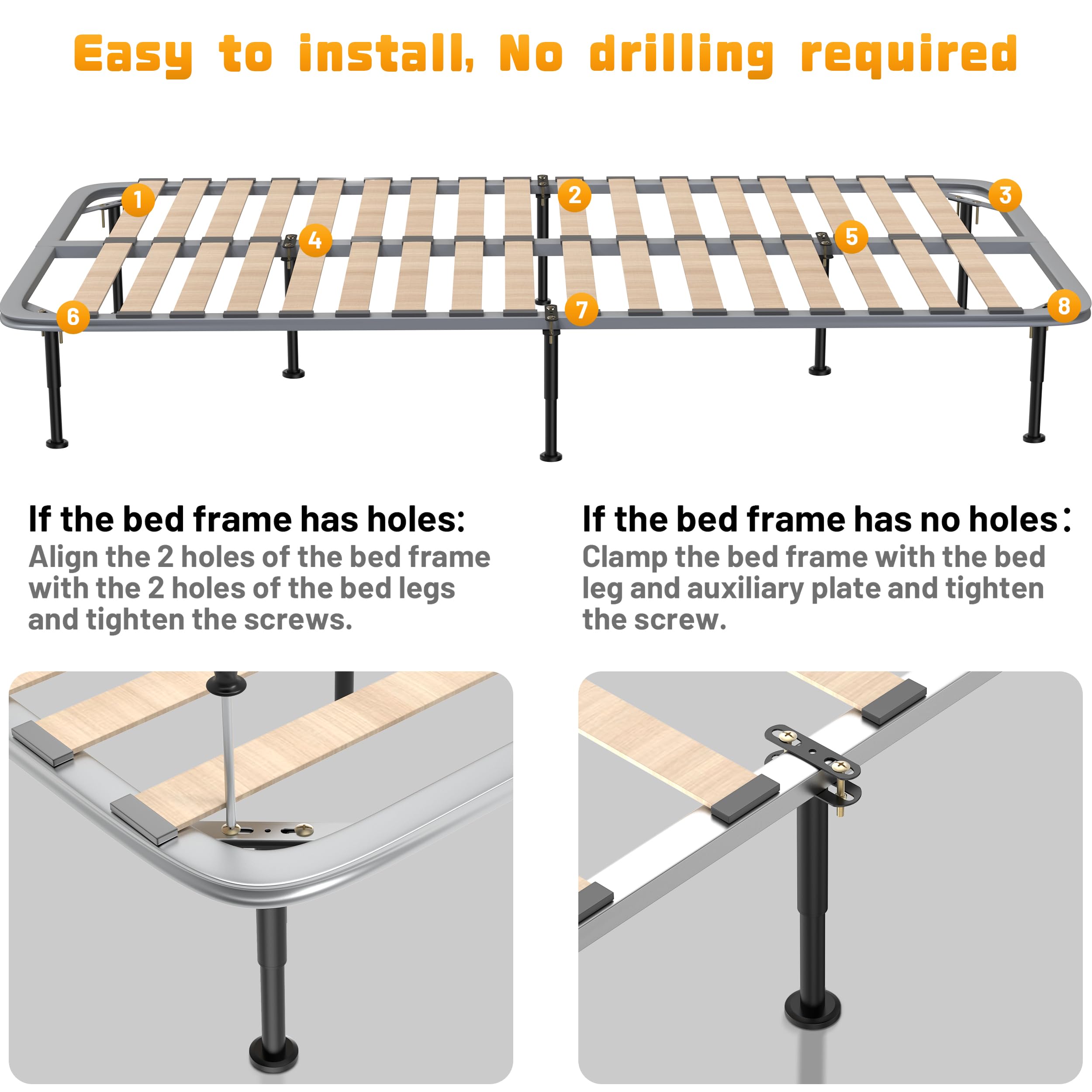 Easy to install, No drilling required

1 2 3 4 5 6 7 8

If the bed frame has holes:
Align the 2 holes of the bed frame with the 2 holes of the bed legs and tighten the screws.

If the bed frame has no holes：
Clamp the bed frame with the bed leg and auxiliary plate and tighten the screw.