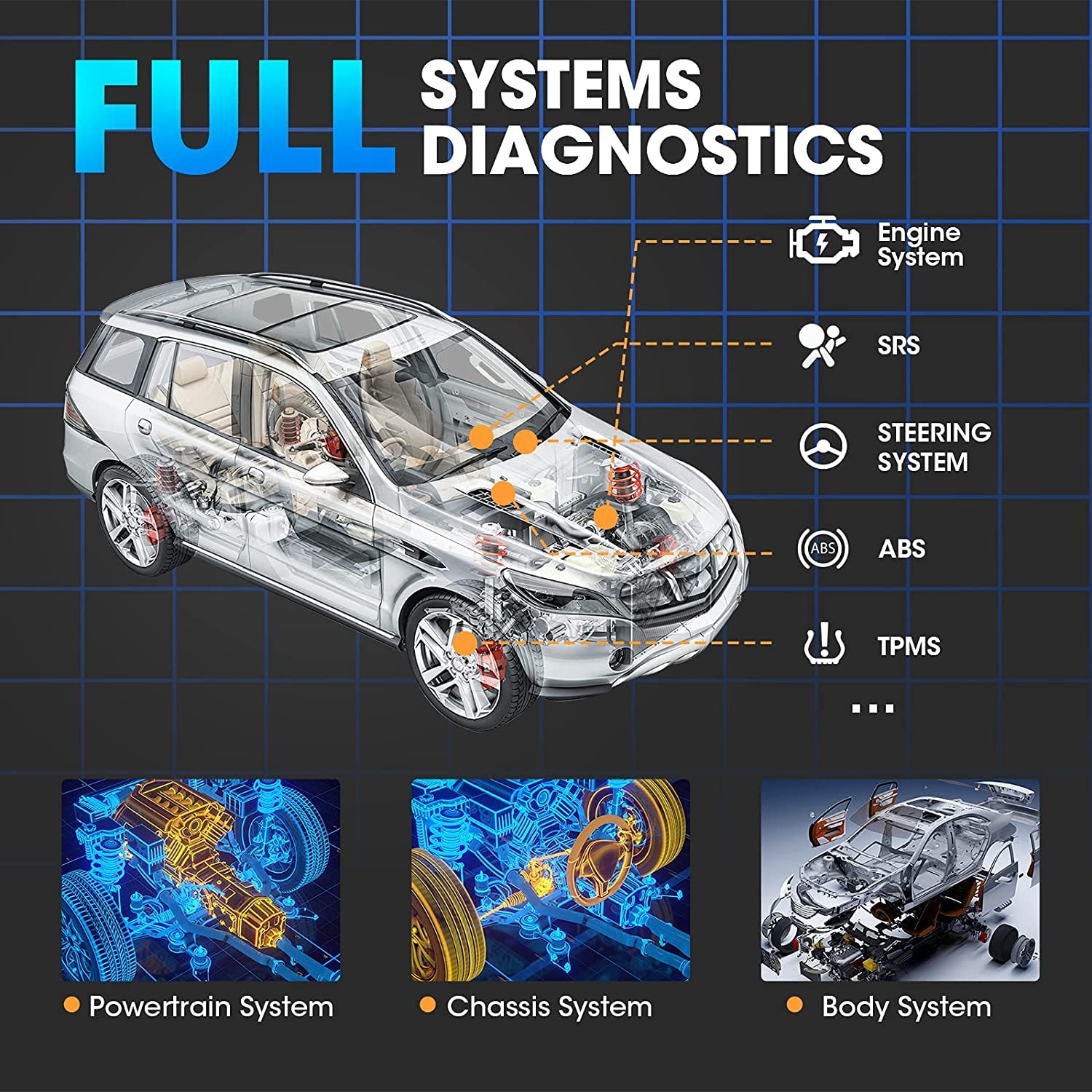 FULL SYSTEMS DIAGNOSTICS

Engine System

SRS

STEERING SYSTEM

ABS

ABS

TPMS

...

Powertrain System

Chassis System

Body System