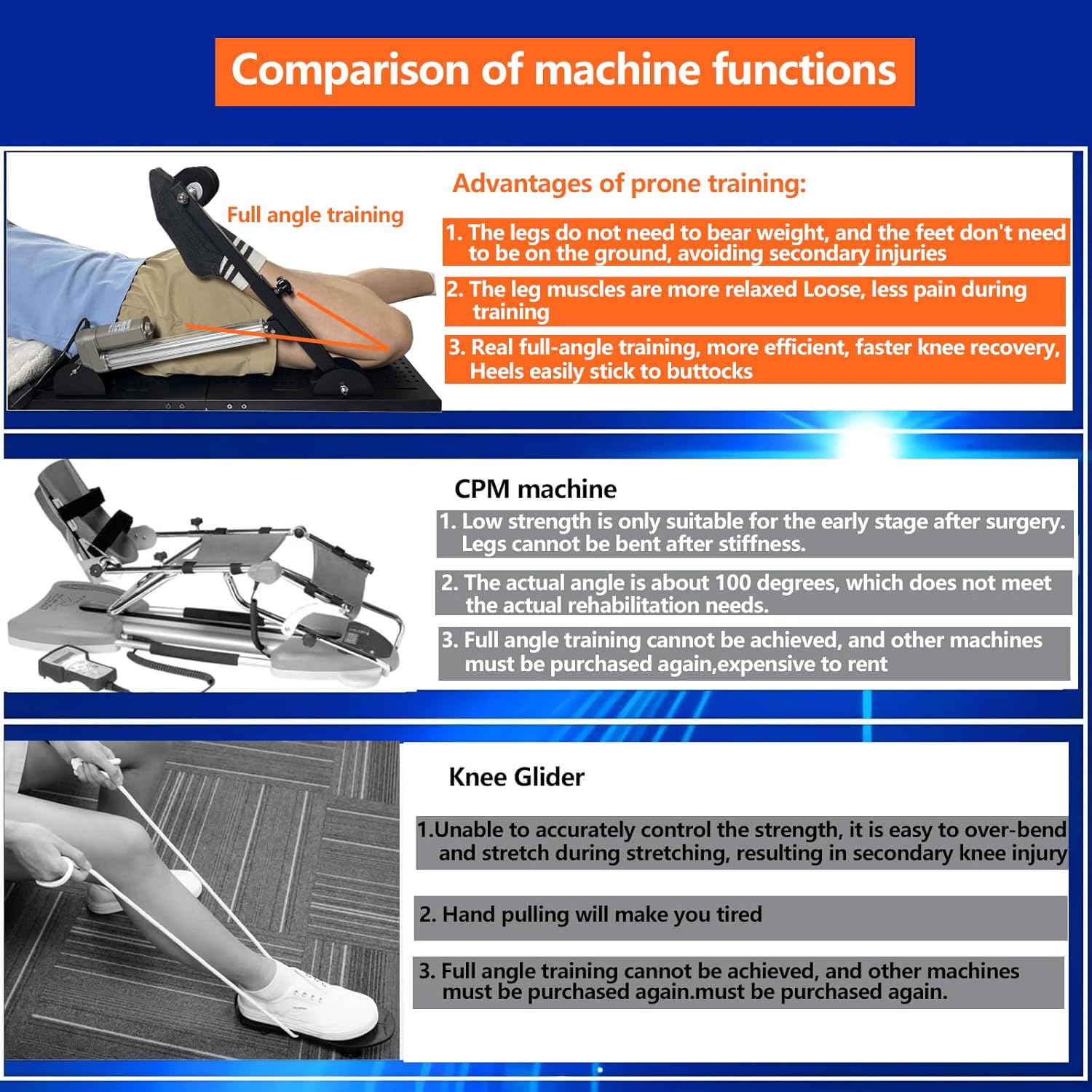 Comparison of machine functions

Full angle training

Advantages of prone training:

1. The legs do not need to bear weight, and the feet don't need to be on the ground, avoiding secondary injuries

2. The leg muscles are more relaxed Loose, less pain during training

3. Real full-angle training, more efficient, faster knee recovery, Heels easily stick to buttocks

CPM machine

1. Low strength is only suitable for the early stage after surgery. Legs cannot be bent after stiffness.

2. The actual angle is about 100 degrees, which does not meet the actual rehabilitation needs.

3. Full angle training cannot be achieved, and other machines must be purchased again,expensive to rent

Knee Glider

1.Unable to accurately control the strength, it is easy to over-bend and stretch during stretching, resulting in secondary knee injury

2. Hand pulling will make you tired

3. Full angle training cannot be achieved, and other machines must be purchased again.must be purchased again.