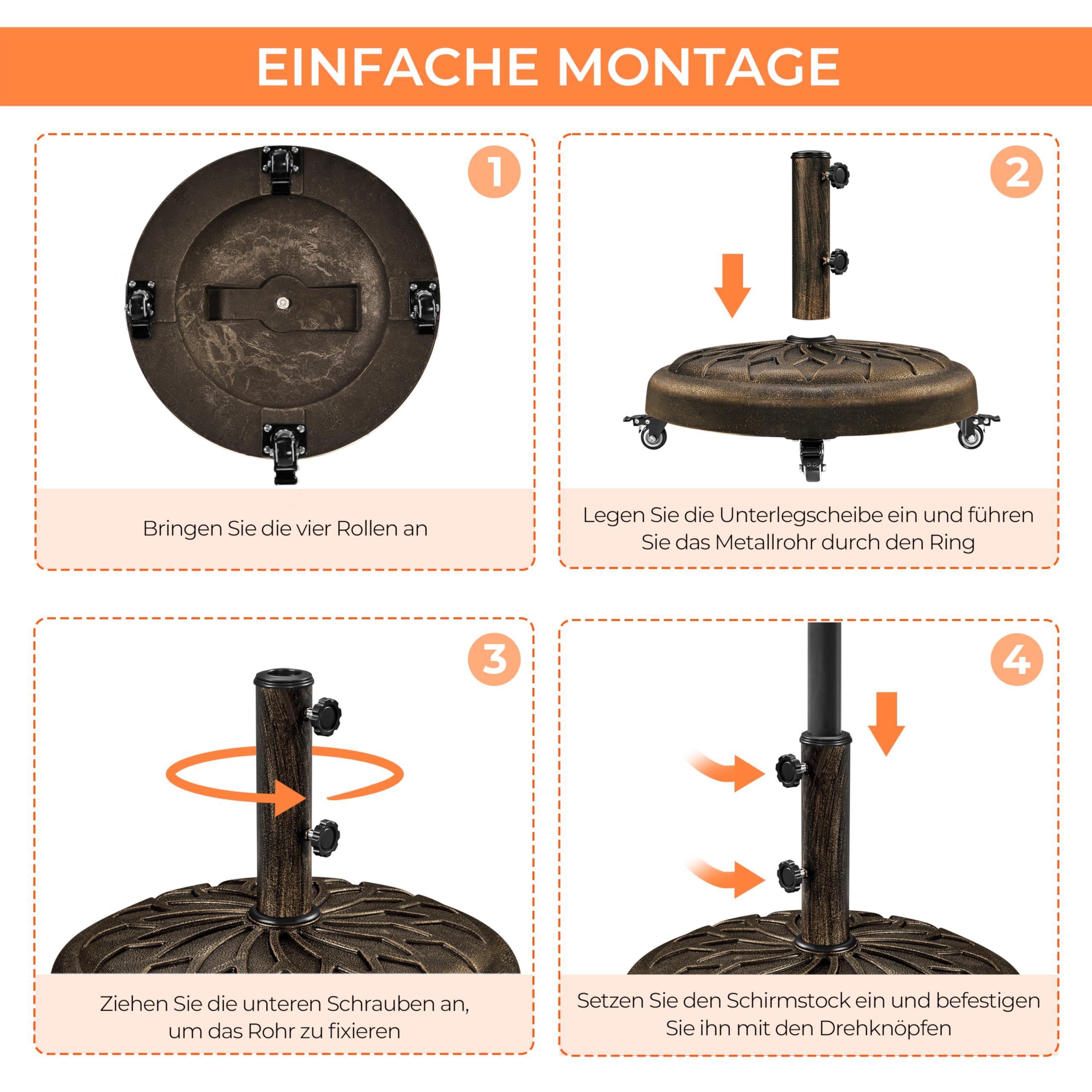 EINFACHE MONTAGE

1

Bringen Sie die vier Rollen an

2

Legen Sie die Unterlegscheibe ein und führen Sie das Metallrohr durch den Ring

3

Ziehen Sie die unteren Schrauben an, um das Rohr zu fixieren

4

Setzen Sie den Schirmstock ein und befestigen Sie ihn mit den Drehknöpfen