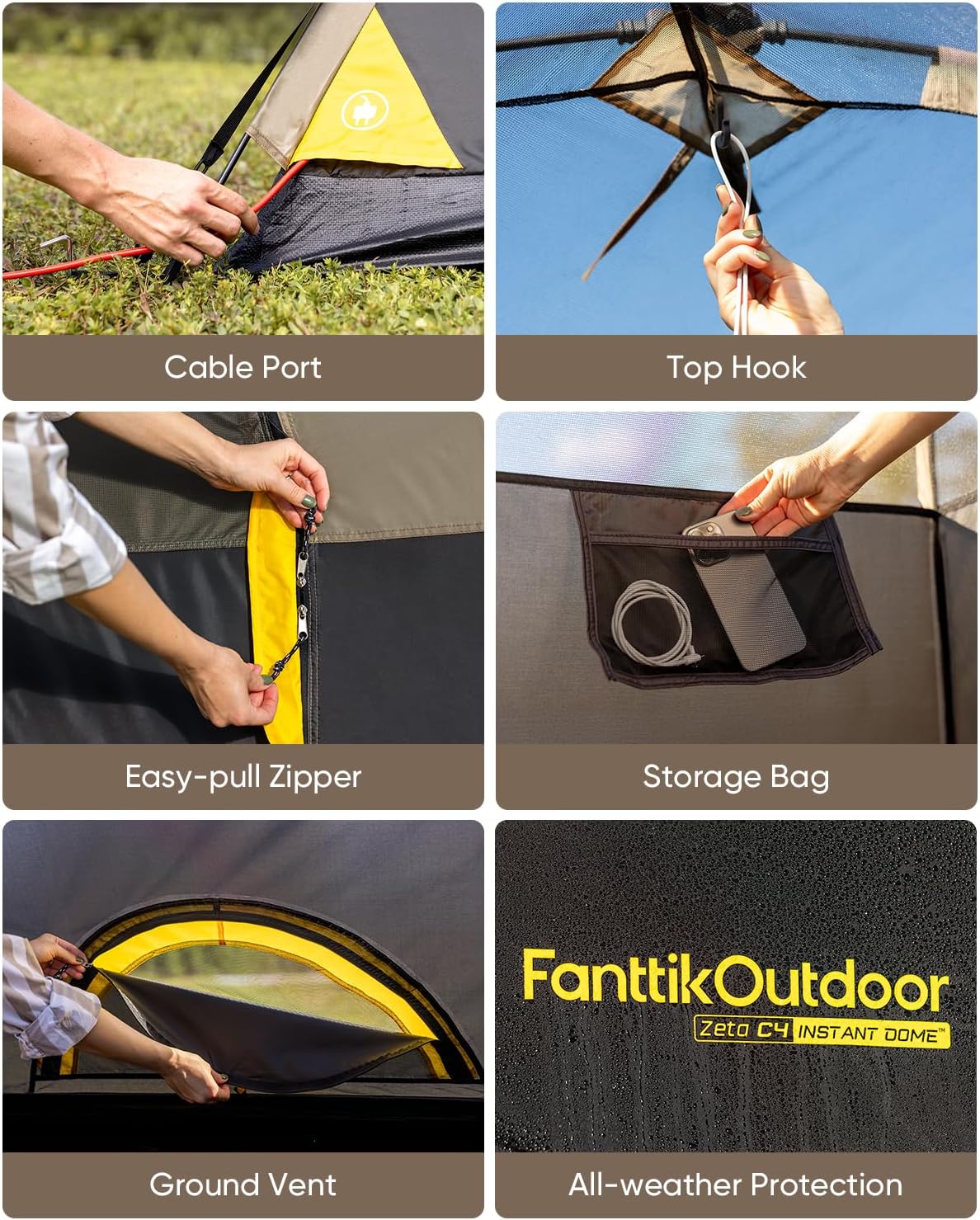 Cable Port

Top Hook

Easy-pull Zipper

Storage Bag

Ground Vent

FanttikOutdoor
Zeta C4 INSTANT DOME™

All-weather Protection