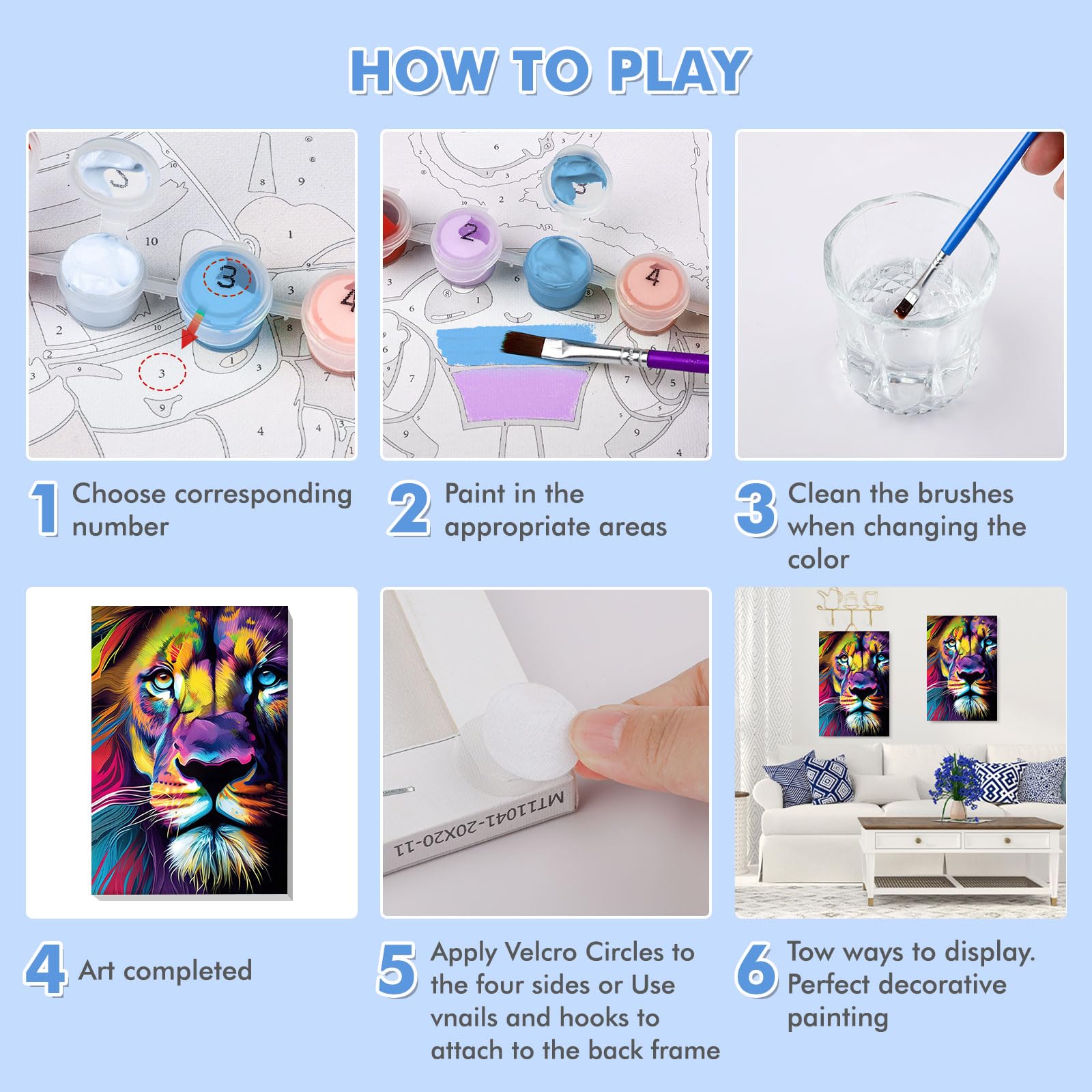 HOW TO PLAY

1 Choose corresponding number

2 Paint in the appropriate areas

3 Clean the brushes when changing the color

MT11041-20X20-11

4 Art completed

5 Apply Velcro Circles to the four sides or Use vnails and hooks to attach to the back frame

6 Tow ways to display. Perfect decorative painting