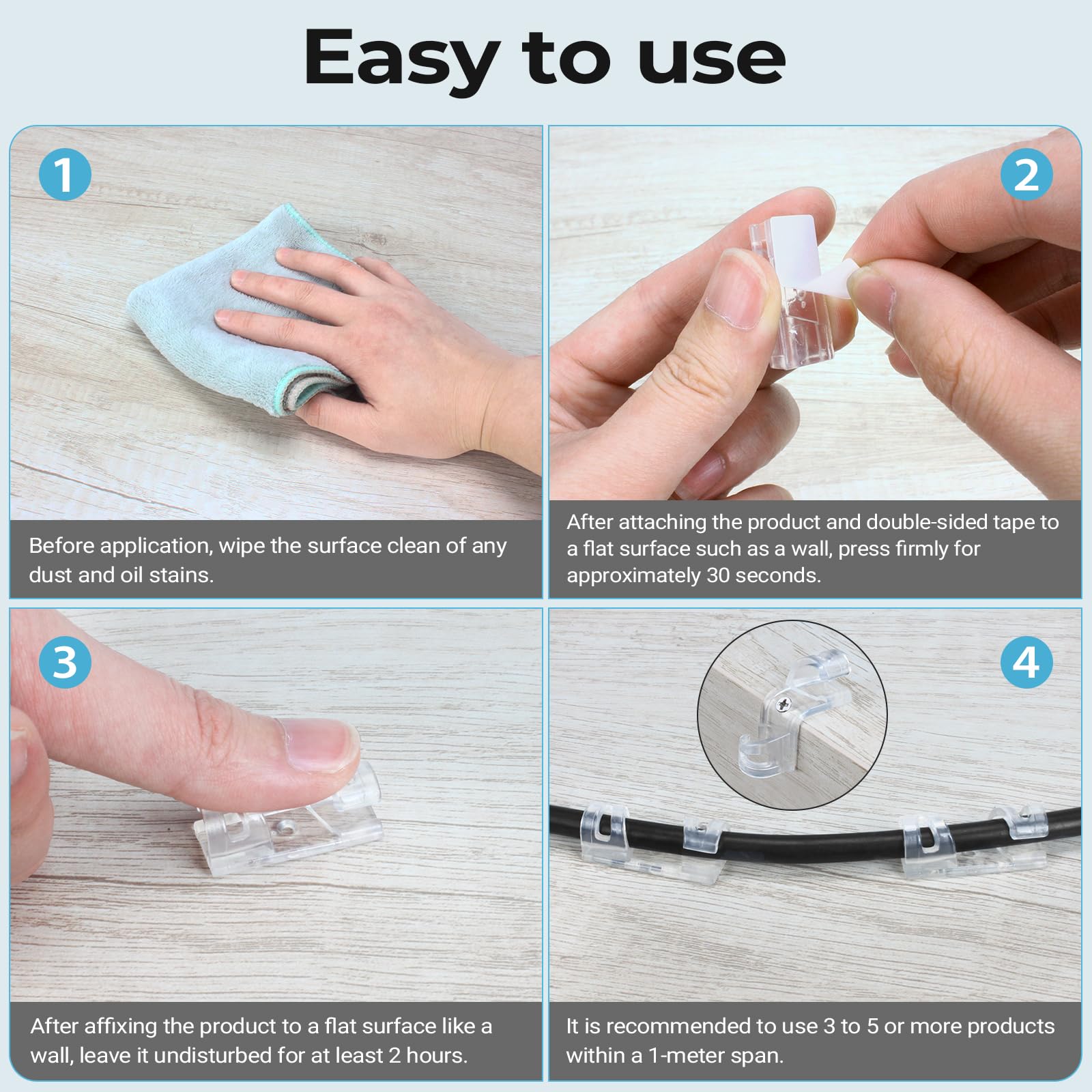 Easy to use

1

Before application, wipe the surface clean of any dust and oil stains.

2

After attaching the product and double-sided tape to a flat surface such as a wall, press firmly for approximately 30 seconds.

3

After affixing the product to a flat surface like a wall, leave it undisturbed for at least 2 hours.

4

It is recommended to use 3 to 5 or more products within a 1-meter span.