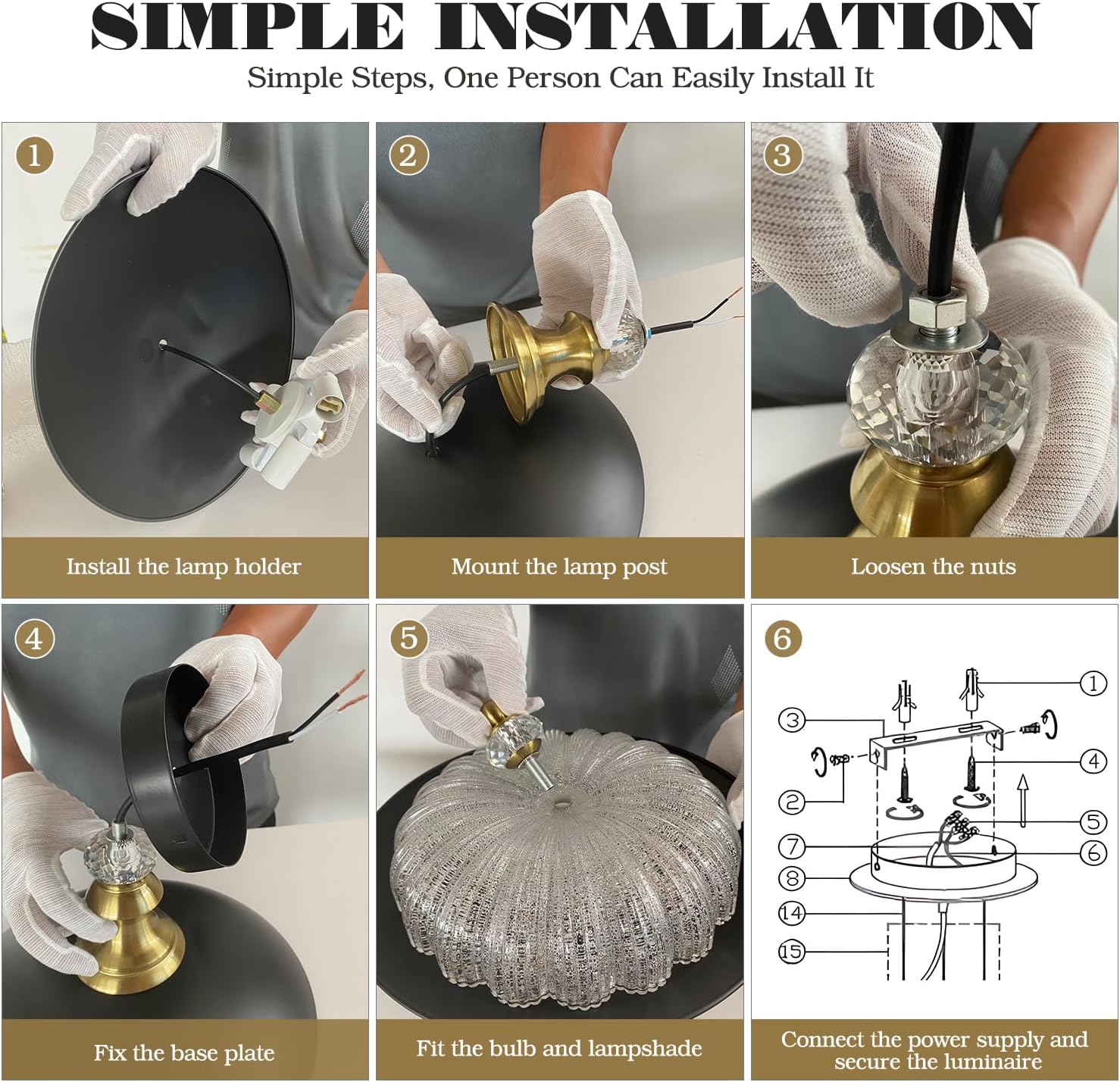 SIMPLE INSTALLATION

Simple Steps, One Person Can Easily Install It

1

Install the lamp holder

2

Mount the lamp post

3

Loosen the nuts

4

Fix the base plate

5

Fit the bulb and lampshade

6

1

3

4

2

5

7

6

8

14

15

Connect the power supply and secure the luminaire