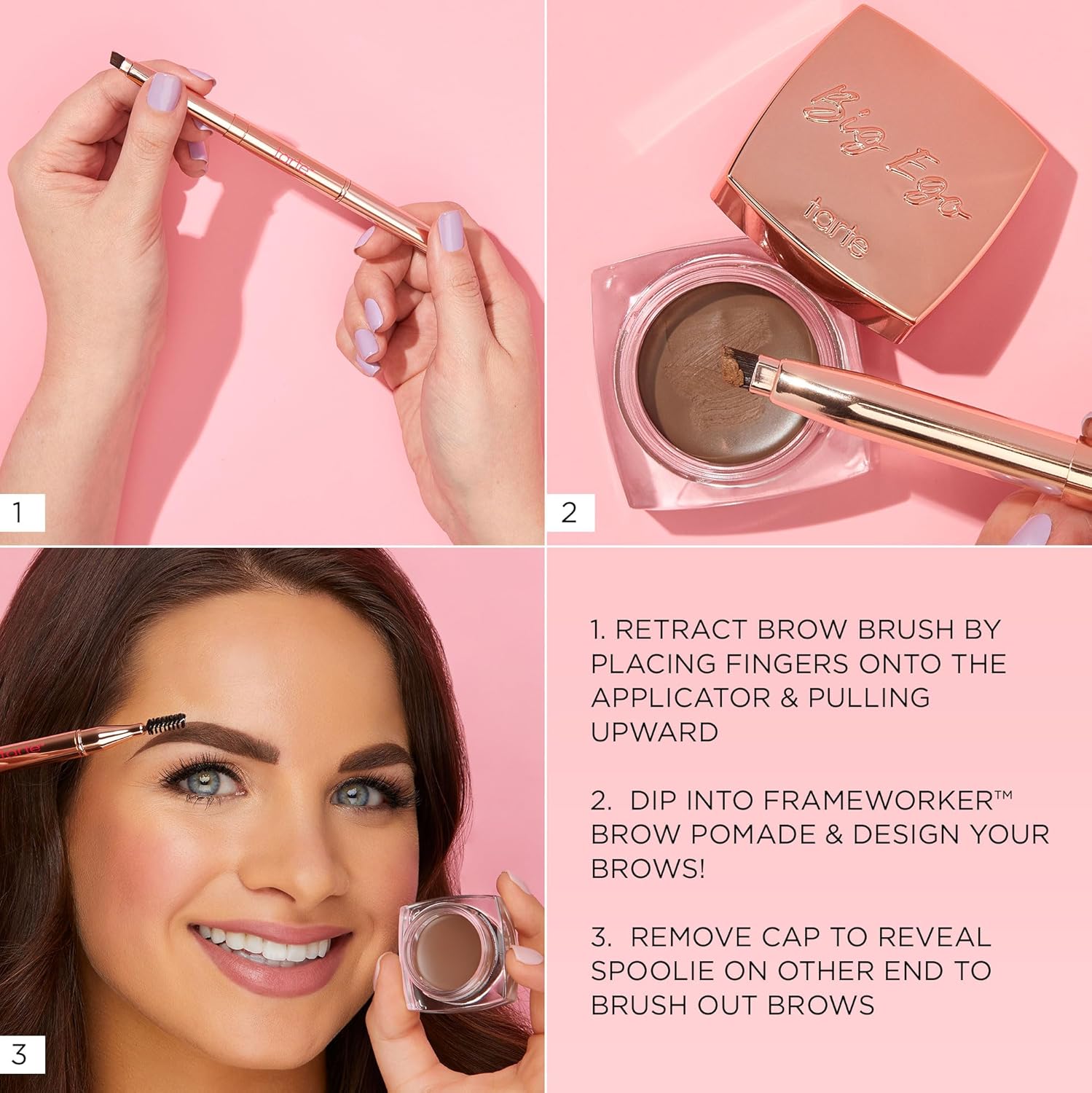 tarte

1

Big Ego

tarte

2

tarte

3

1. RETRACT BROW BRUSH BY PLACING FINGERS ONTO THE APPLICATOR & PULLING UPWARD

2. DIP INTO FRAMEWORKER™ BROW POMADE & DESIGN YOUR BROWS!

3. REMOVE CAP TO REVEAL SPOOLIE ON OTHER END TO BRUSH OUT BROWS