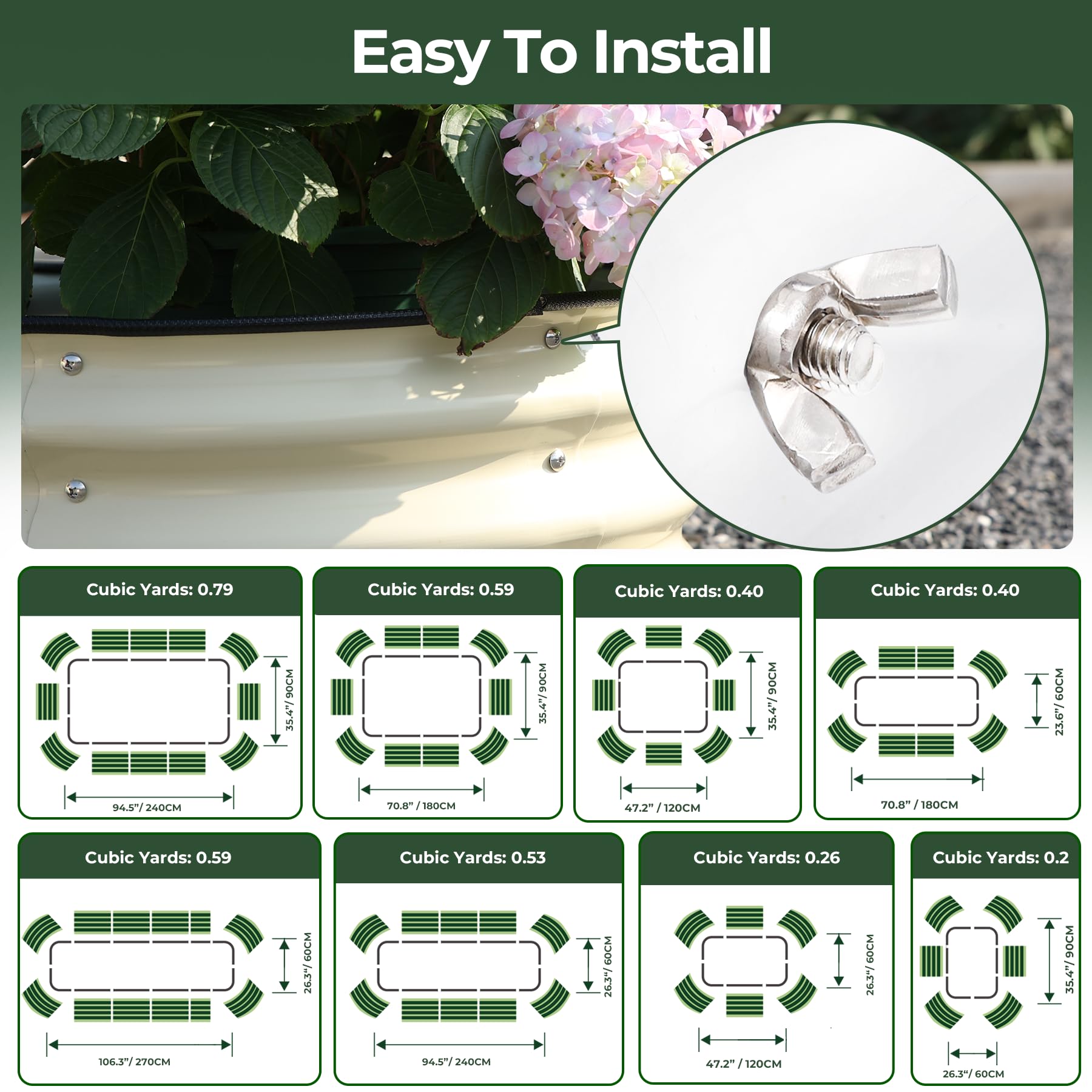 Easy To Install

Cubic Yards: 0.79

35.4"/ 90CM

94.5"/ 240CM

Cubic Yards: 0.59

35.4"/ 90CM

70.8" / 180CM

Cubic Yards: 0.40

35.4"/ 90CM

47.2" / 120CM

Cubic Yards: 0.40

23.6"/ 60CM

70.8" / 180CM

Cubic Yards: 0.59

26.3"/ 60CM

106.3"/ 270CM

Cubic Yards: 0.53

26.3"/ 60CM

94.5"/ 240CM

Cubic Yards: 0.26

26.3"/ 60CM

47.2" / 120CM

Cubic Yards: 0.2

35.4"/ 90CM

26.3"/ 60CM