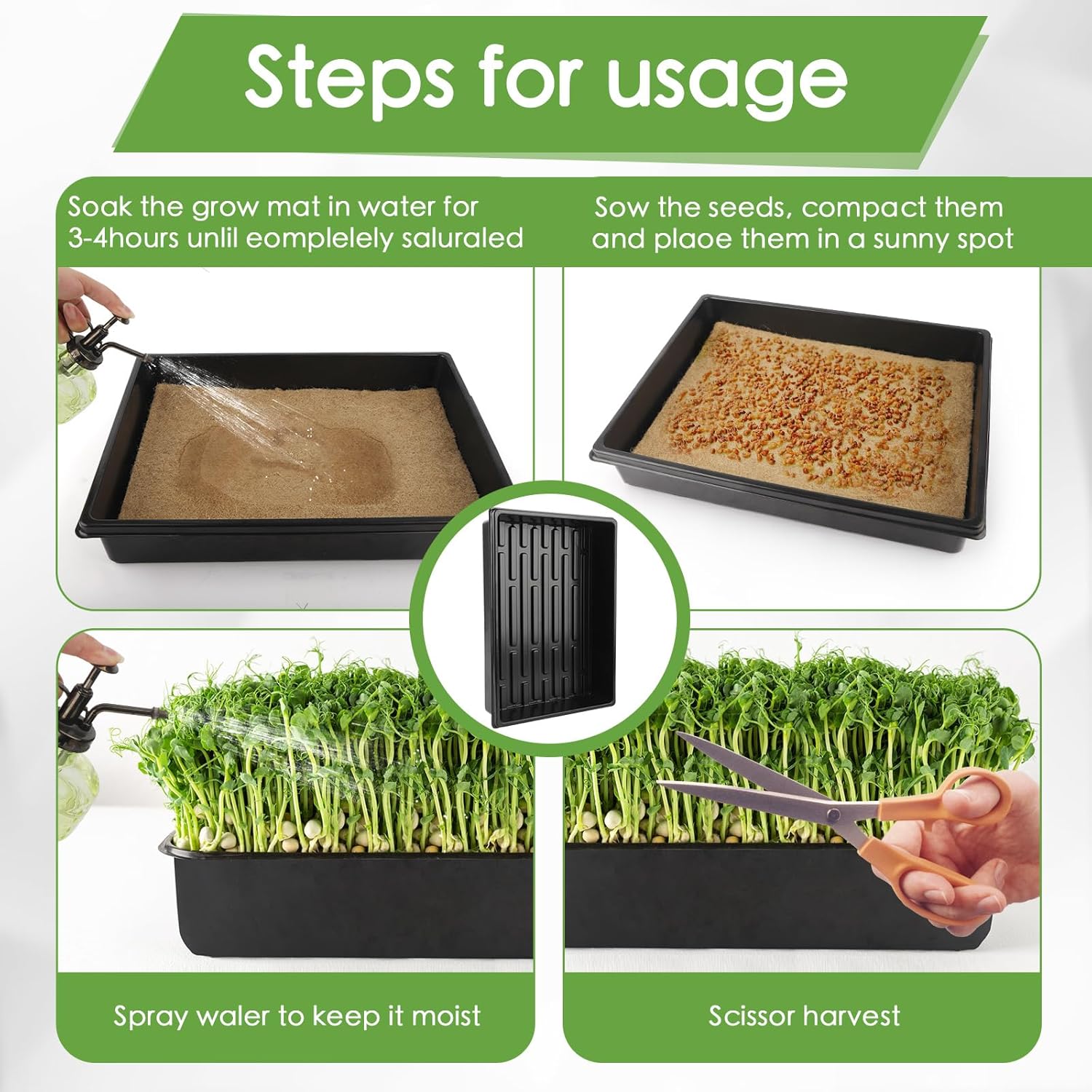 Steps for usage

Soak the grow mat in water for 3-4hours unlil eomplelely saluraled

Sow the seeds, compact them and plaoe them in a sunny spot

Spray waler to keep it moist

Scissor harvest