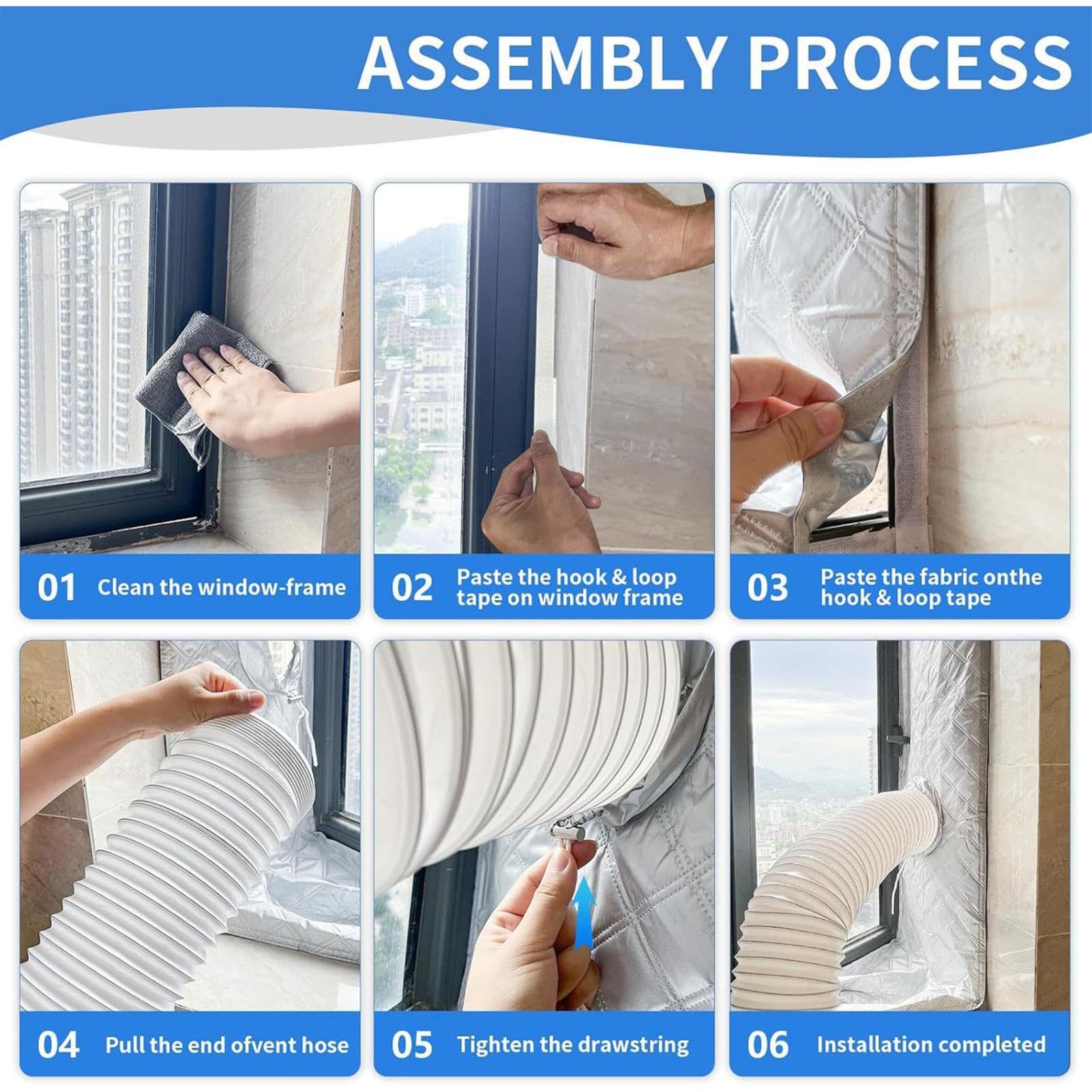 ASSEMBLY PROCESS

01 Clean the window-frame

02 Paste the hook & loop tape on window frame

03 Paste the fabric onthe hook & loop tape

04 Pull the end ofvent hose

05 Tighten the drawstring

06 Installation completed