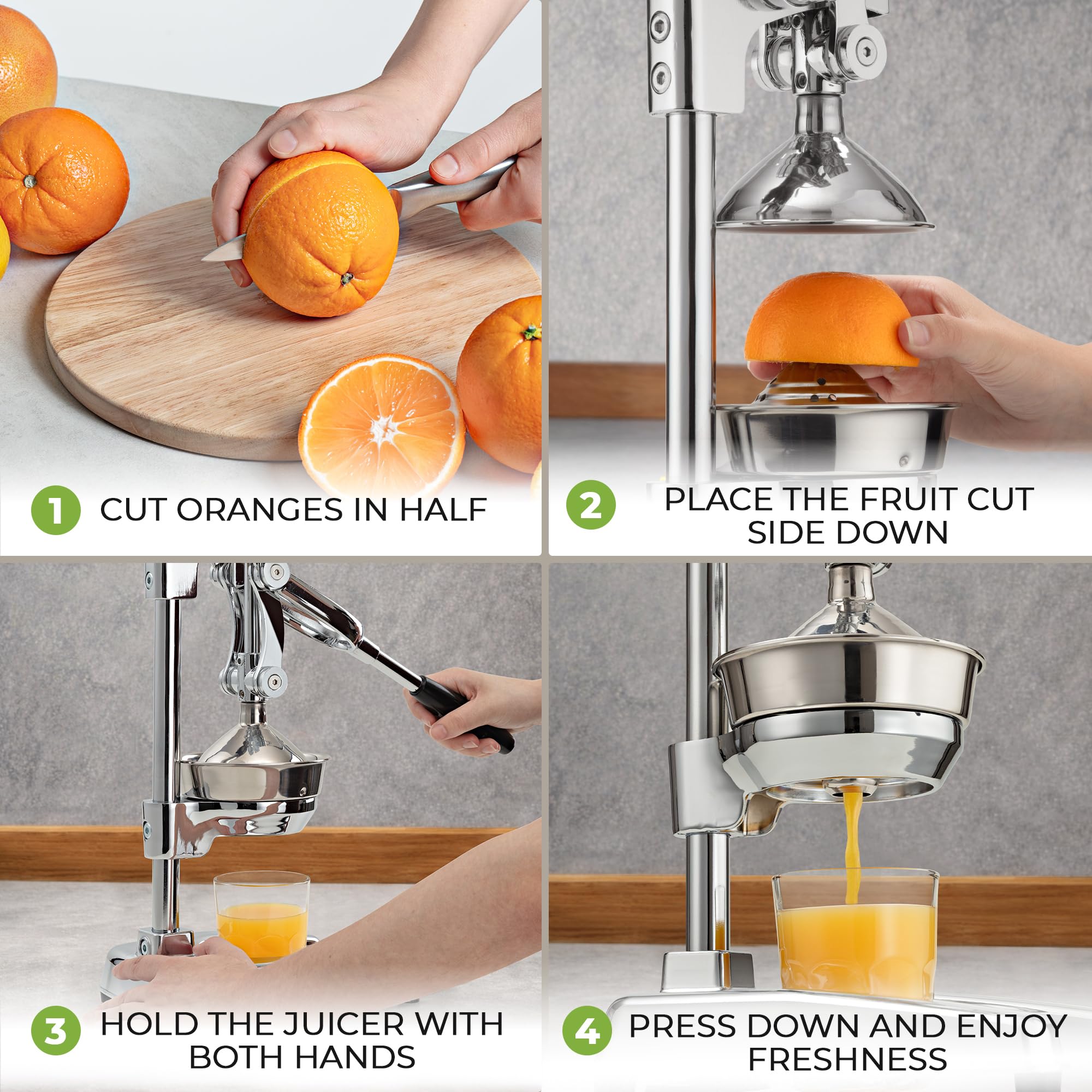 1 CUT ORANGES IN HALF

2 PLACE THE FRUIT CUT SIDE DOWN

3 HOLD THE JUICER WITH BOTH HANDS

4 PRESS DOWN AND ENJOY FRESHNESS