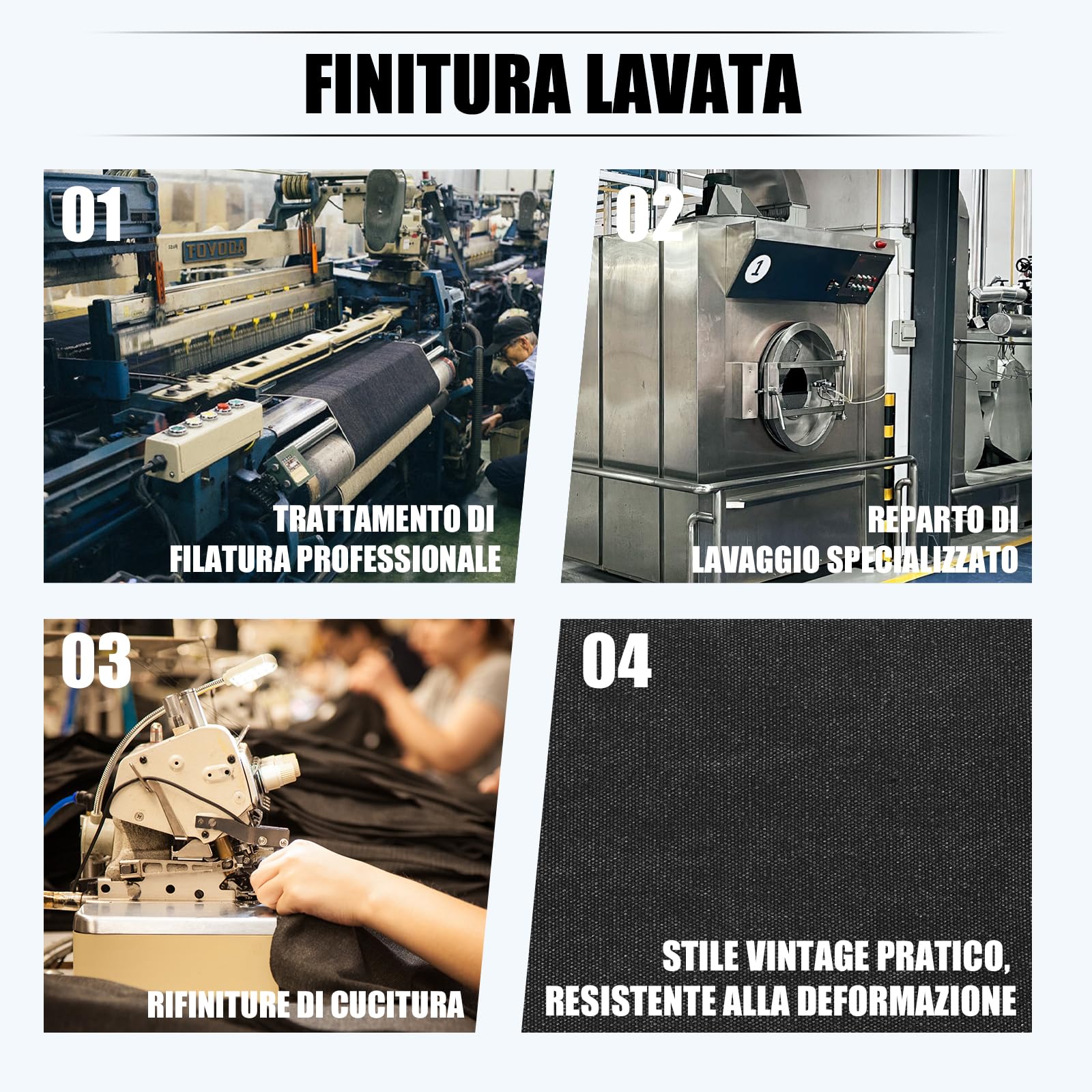 FINITURA LAVATA

01

TOYODA

TRATTAMENTO DI FILATURA PROFESSIONALE

02

1

REPARTO DI LAVAGGIO SPECIALIZZATO

03

RIFINITURE DI CUCITURA

04

STILE VINTAGE PRATICO, RESISTENTE ALLA DEFORMAZIONE