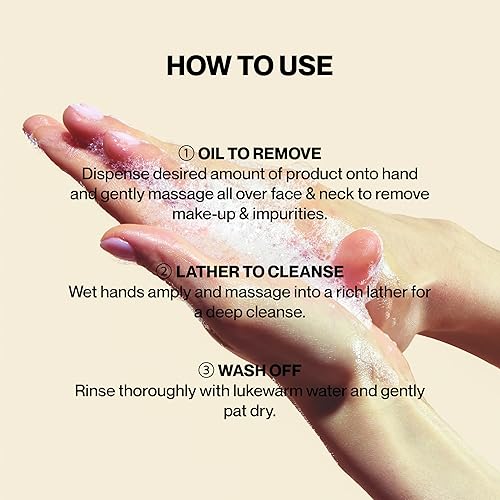 HOW TO USE

① OIL TO REMOVE
Dispense desired amount of product onto hand and gently massage all over face & neck to remove make-up & impurities.

② LATHER TO CLEANSE
Wet hands amply and massage into a rich lather for a deep cleanse.

③ WASH OFF
Rinse thoroughly with lukewarm water and gently pat dry.