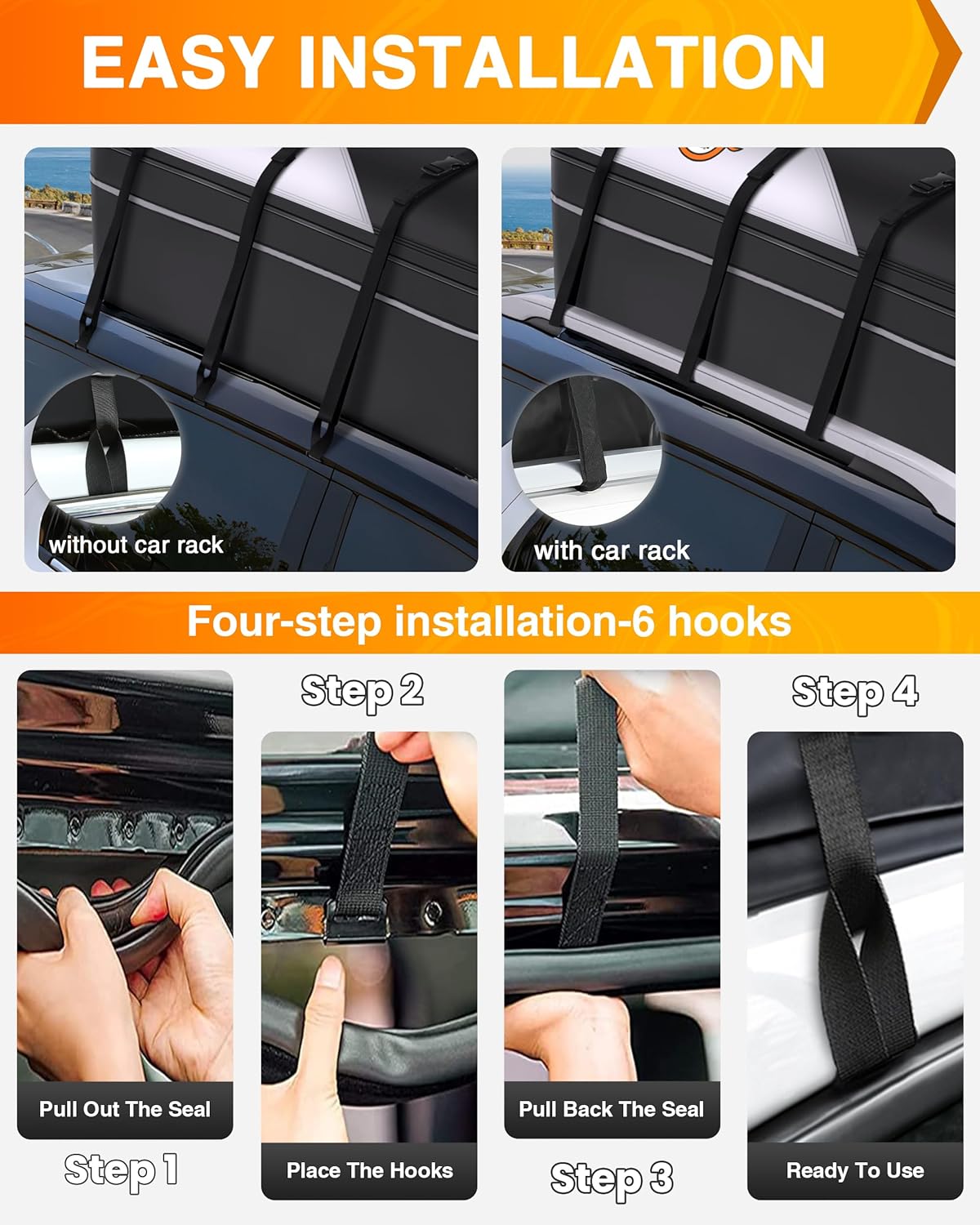 EASY INSTALLATION

without car rack

with car rack

Four-step installation-6 hooks

Pull Out The Seal

Step 1

Step 2

Place The Hooks

Pull Back The Seal

Step 3

Step 4

Ready To Use