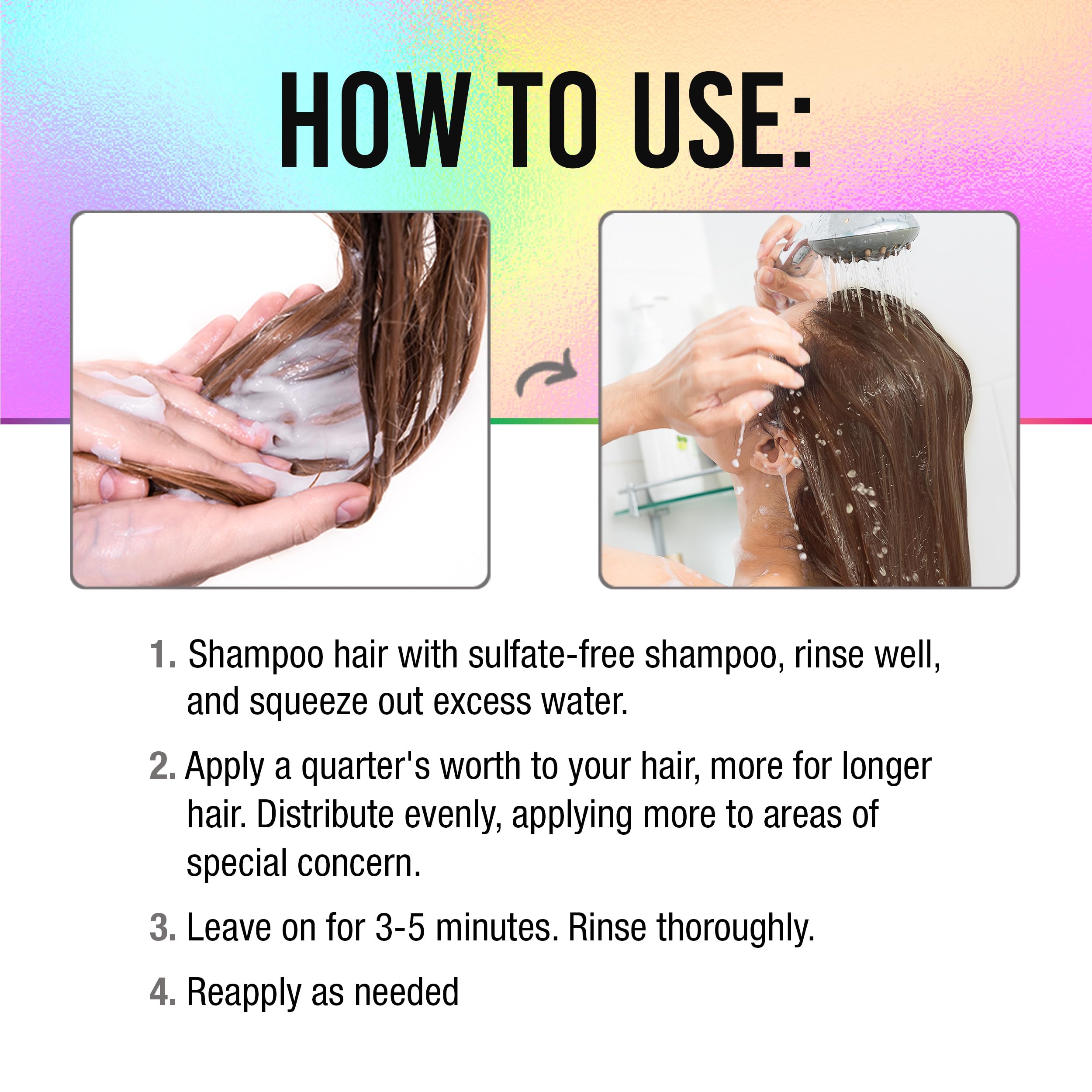 HOW TO USE:

1. Shampoo hair with sulfate-free shampoo, rinse well, and squeeze out excess water.

2. Apply a quarter's worth to your hair, more for longer hair. Distribute evenly, applying more to areas of special concern.

3. Leave on for 3-5 minutes. Rinse thoroughly.

4. Reapply as needed