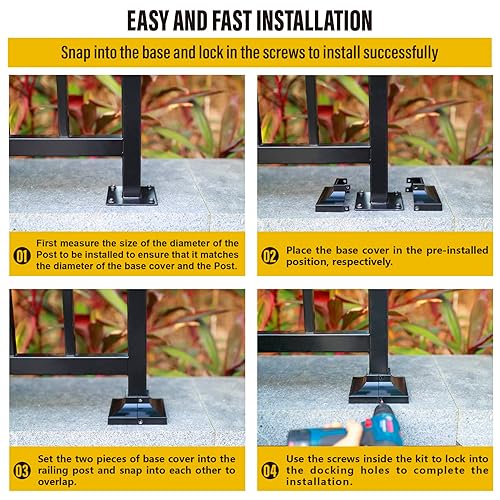 EASY AND FAST INSTALLATION

Snap into the base and lock in the screws to install successfully

01 First measure the size of the diameter of the Post to be installed to ensure that it matches the diameter of the base cover and the Post.

02 Place the base cover in the pre-installed position, respectively.

03 Set the two pieces of base cover into the railing post and snap into each other to overlap.

04 Use the screws inside the kit to lock into the docking holes to complete the installation.