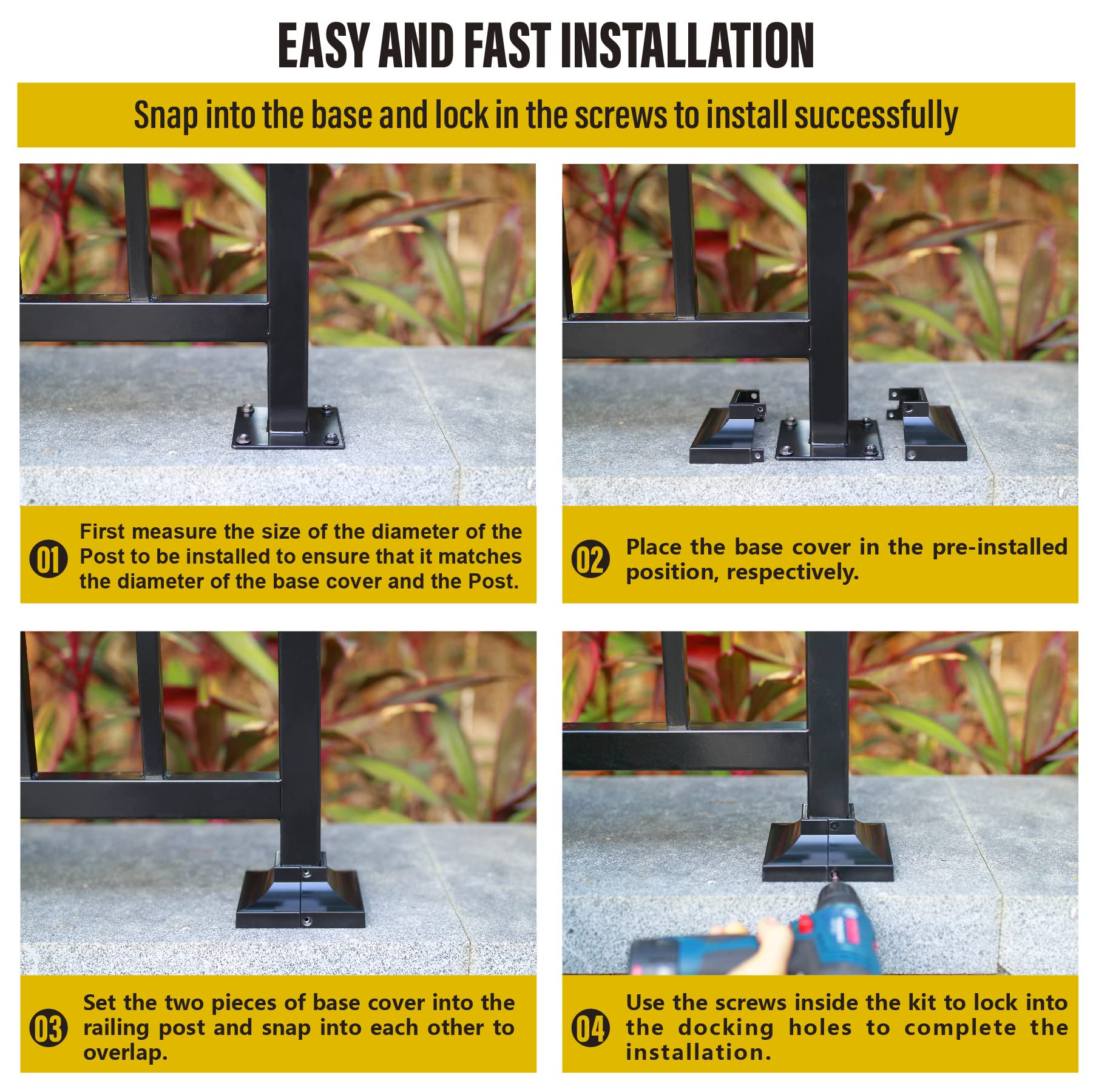 EASY AND FAST INSTALLATION

Snap into the base and lock in the screws to install successfully

01 First measure the size of the diameter of the Post to be installed to ensure that it matches the diameter of the base cover and the Post.

02 Place the base cover in the pre-installed position, respectively.

03 Set the two pieces of base cover into the railing post and snap into each other to overlap.

04 Use the screws inside the kit to lock into the docking holes to complete the installation.