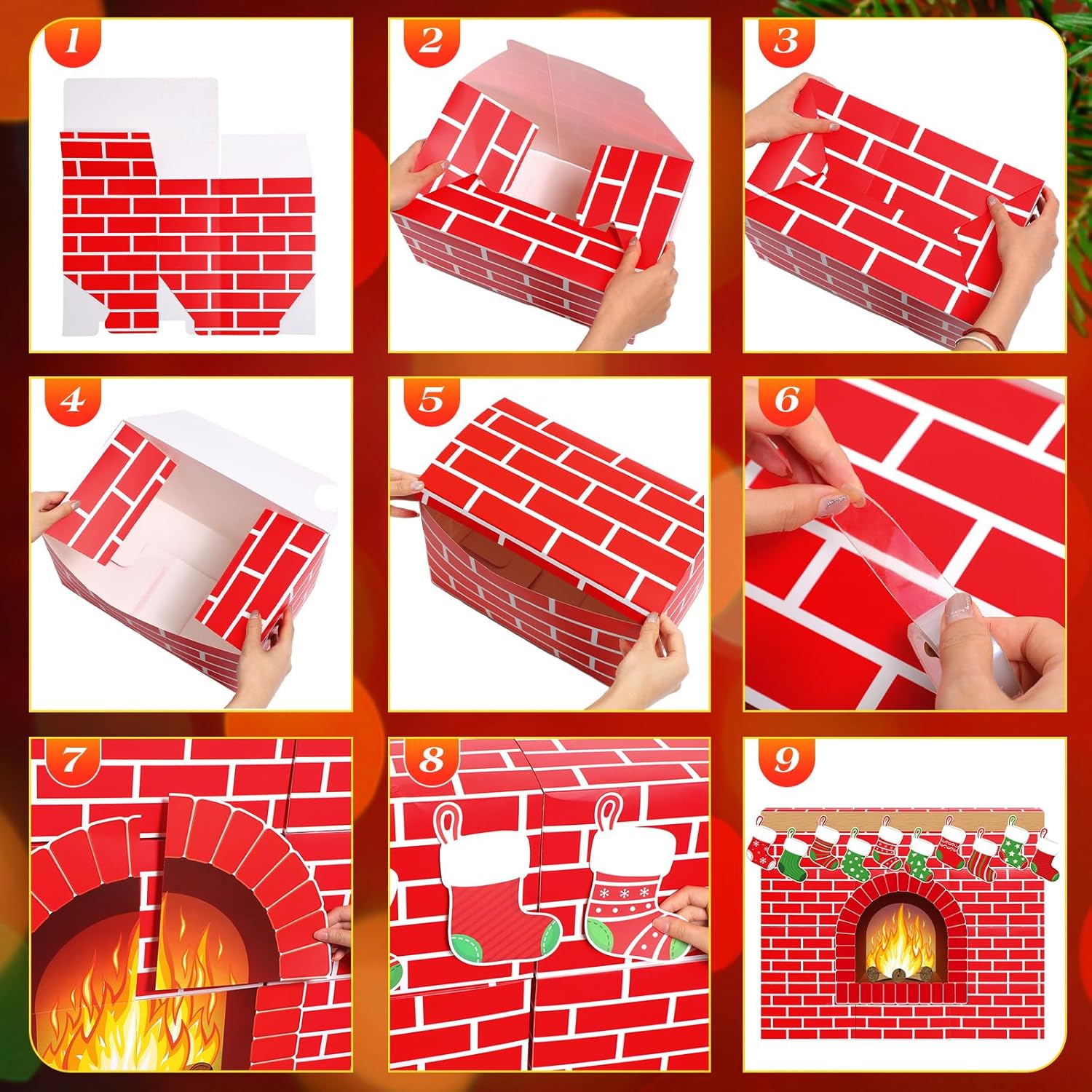 1

2

3

4

5

6

7

8

9