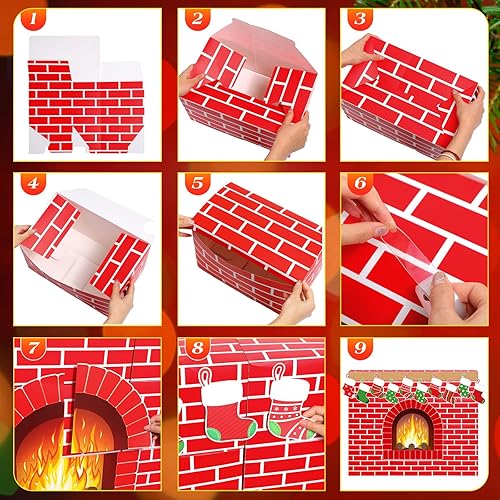 1

2

3

4

5

6

7

8

9