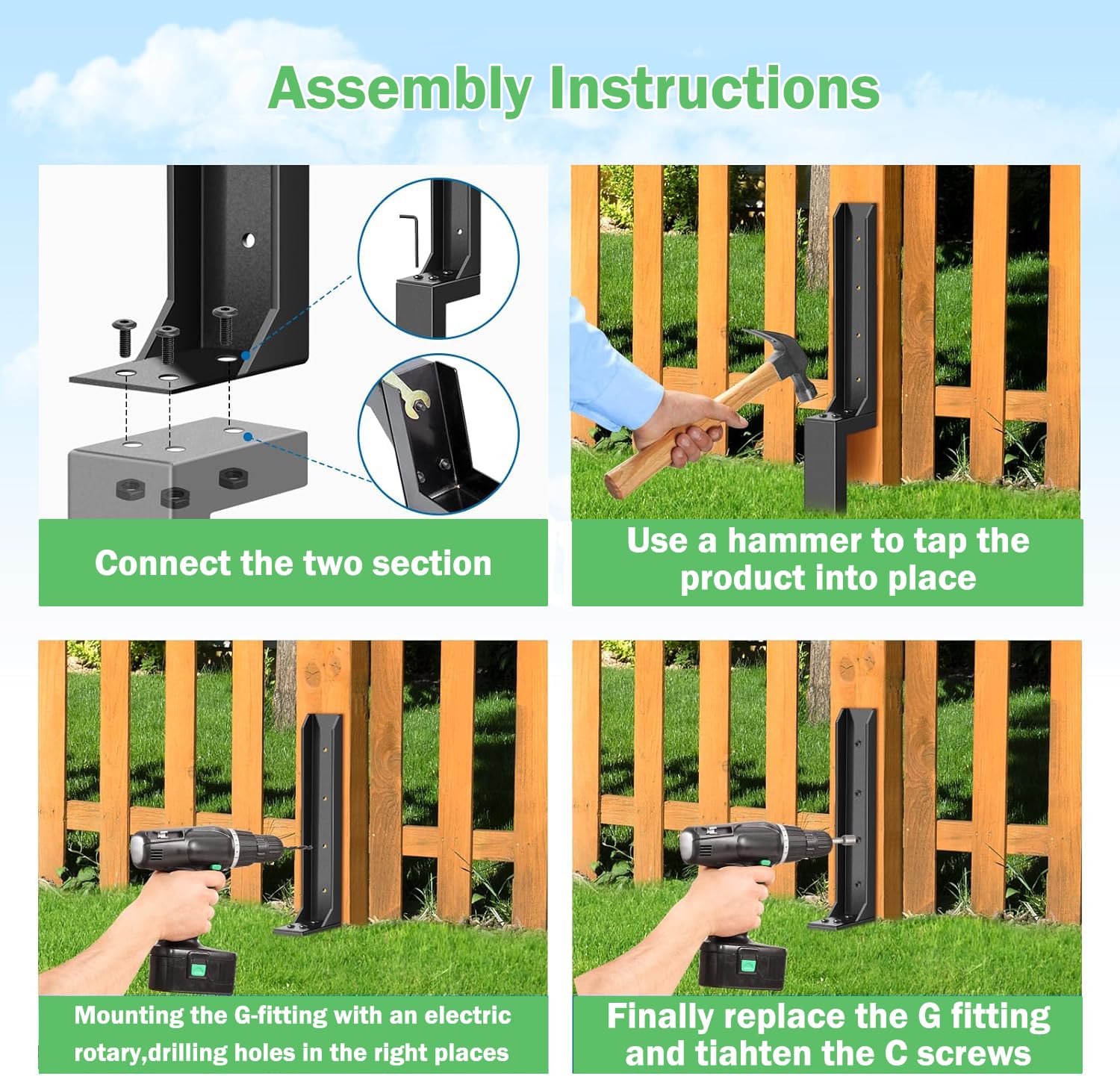 Assembly Instructions

Connect the two section

Use a hammer to tap the product into place

Mounting the G-fitting with an electric rotary,drilling holes in the right places

Finally replace the G fitting and tiahten the C screws