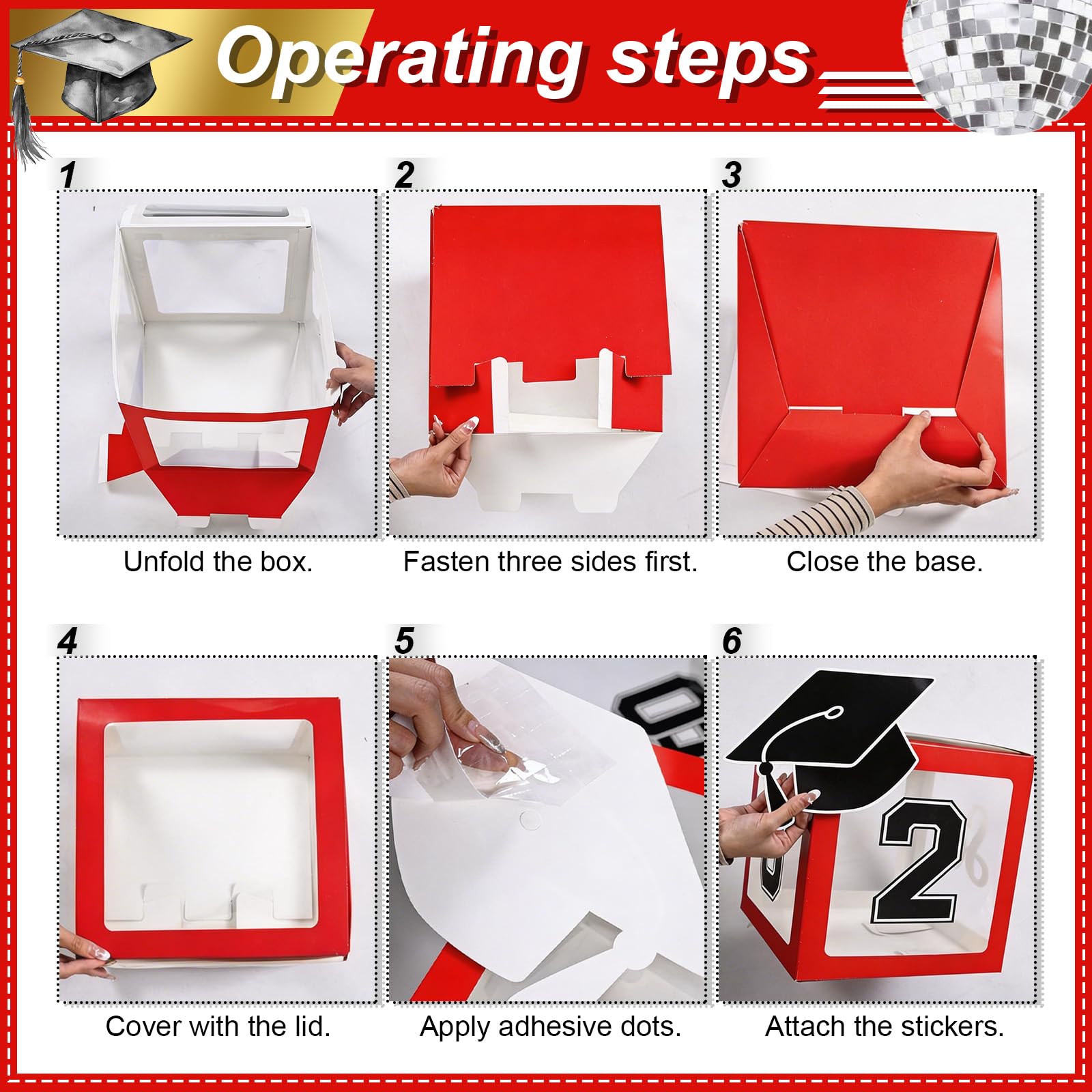 Operating steps

1

Unfold the box.

2

Fasten three sides first.

3

Close the base.

4

Cover with the lid.

5

Apply adhesive dots.

6

2

Attach the stickers.