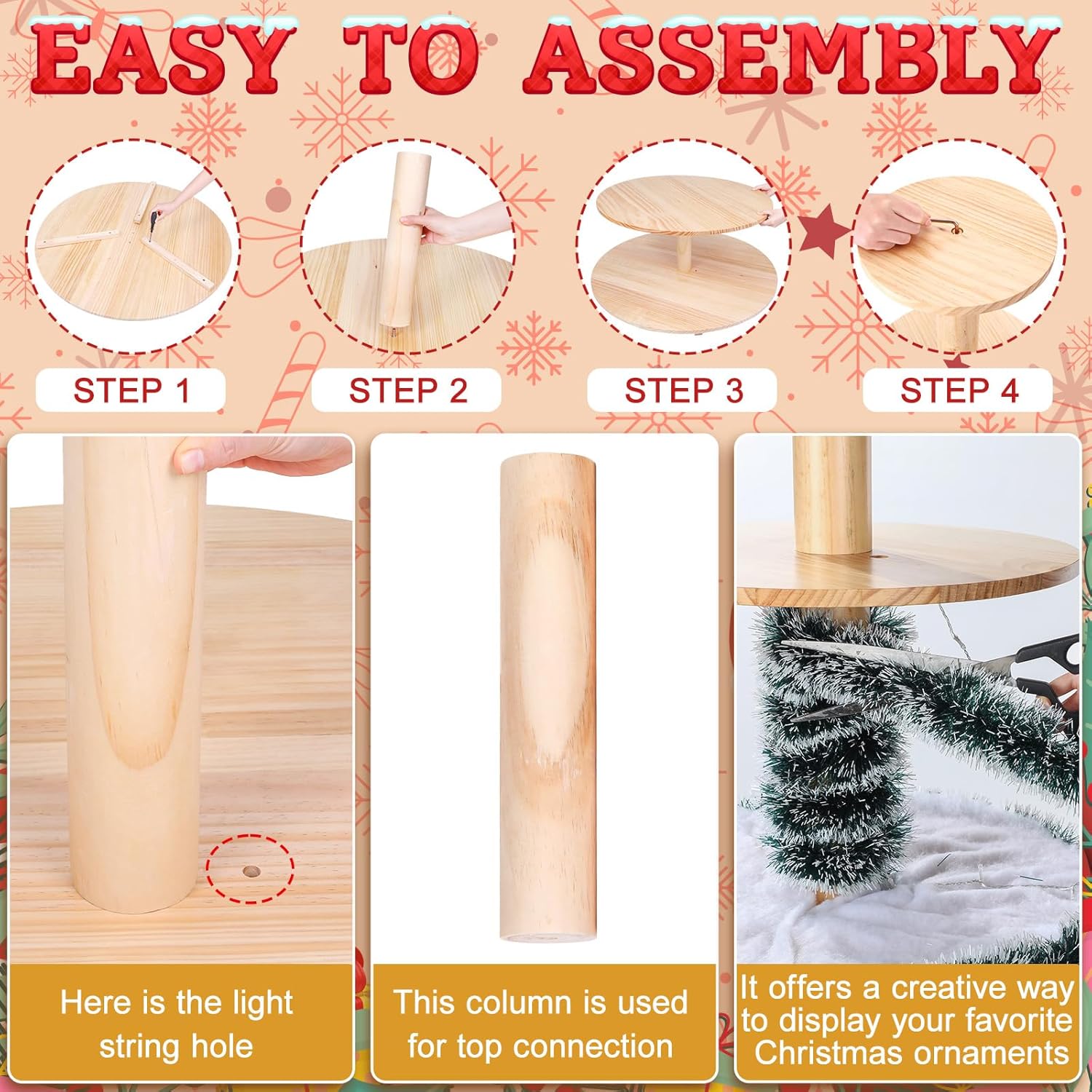 EASY TO ASSEMBLY

STEP 1

STEP 2

STEP 3

STEP 4

Here is the light string hole

This column is used for top connection

It offers a creative way to display your favorite Christmas ornaments