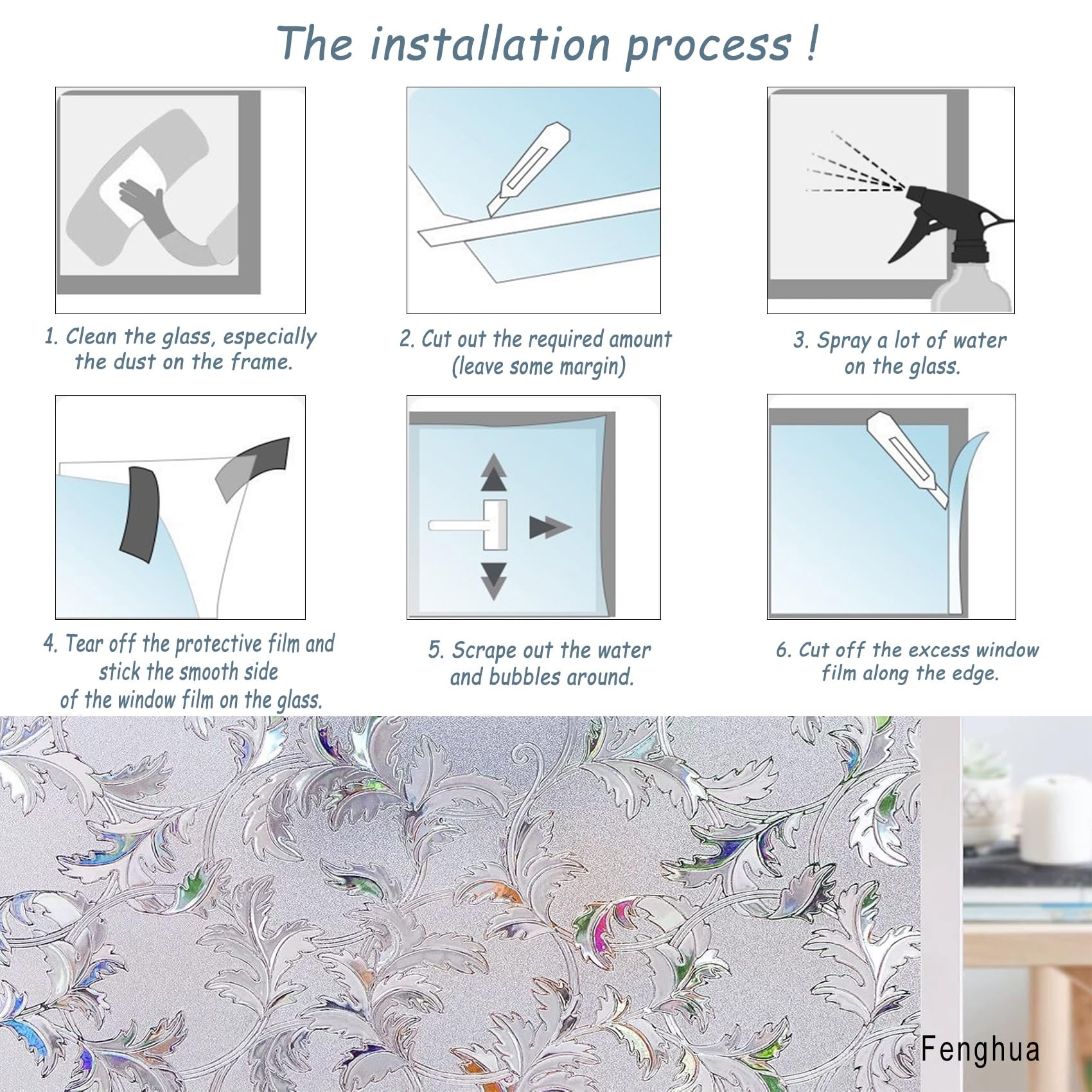 The installation process !

1. Clean the glass, especially the dust on the frame.

2. Cut out the required amount (leave some margin)

3. Spray a lot of water on the glass.

4. Tear off the protective film and stick the smooth side of the window film on the glass.

5. Scrape out the water and bubbles around.

6. Cut off the excess window film along the edge.

Fenghua