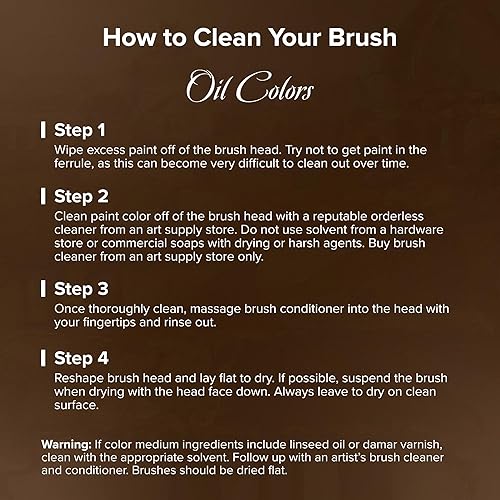 How to Clean Your Brush

Oil Colors

Step 1
Wipe excess paint off of the brush head. Try not to get paint in the ferrule, as this can become very difficult to clean out over time.

Step 2
Clean paint color off of the brush head with a reputable orderless cleaner from an art supply store. Do not use solvent from a hardware store or commercial soaps with drying or harsh agents. Buy brush cleaner from an art supply store only.

Step 3
Once thoroughly clean, massage brush conditioner into the head with your fingertips and rinse out.

Step 4
Reshape brush head and lay flat to dry. If possible, suspend the brush when drying with the head face down. Always leave to dry on clean surface.

Warning: If color medium ingredients include linseed oil or damar varnish, clean with the appropriate solvent. Follow up with an artist's brush cleaner and conditioner. Brushes should be dried flat.