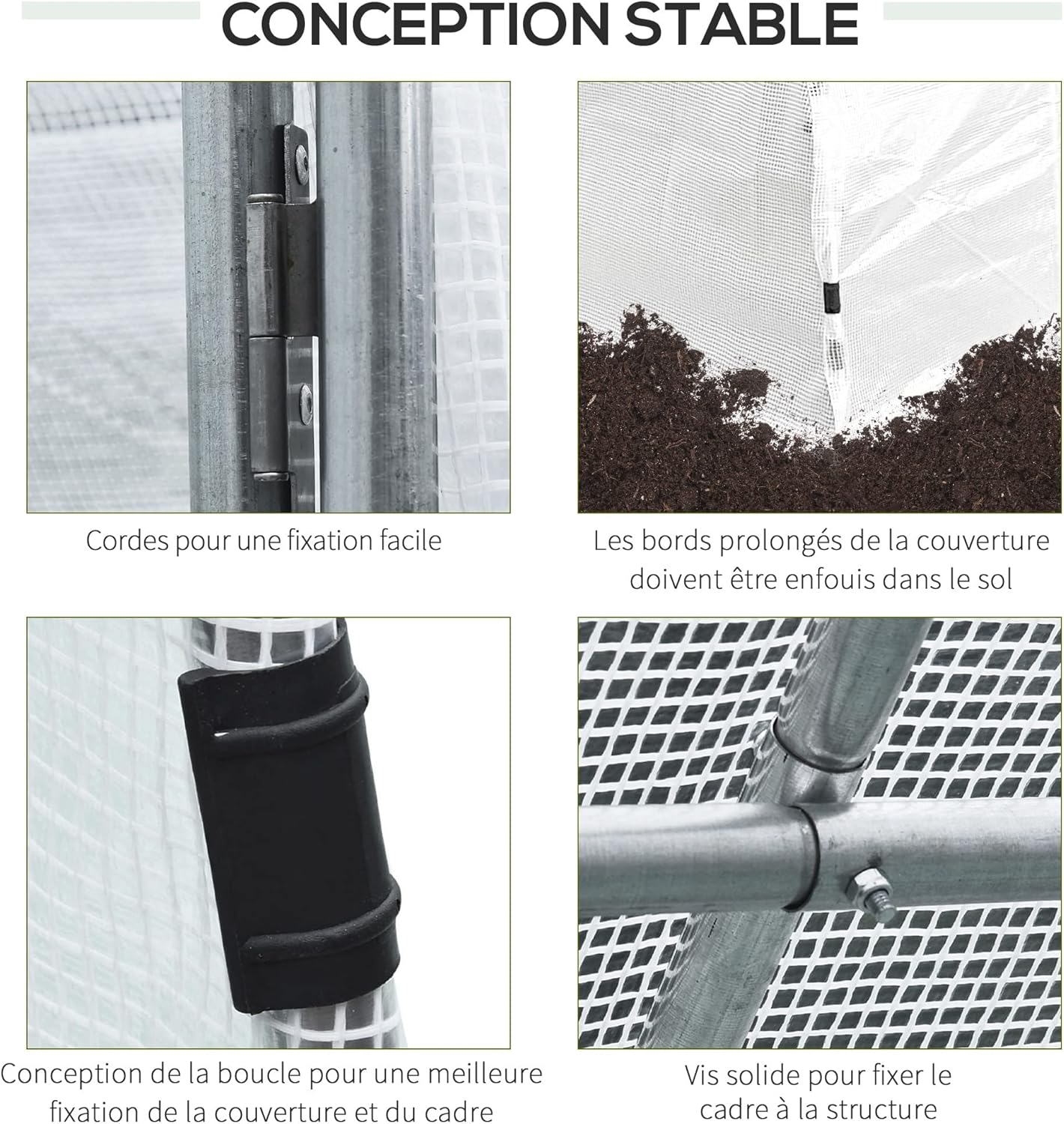 CONCEPTION STABLE

Cordes pour une fixation facile

Les bords prolongés de la couverture doivent être enfouis dans le sol

Conception de la boucle pour une meilleure fixation de la couverture et du cadre

Vis solide pour fixer le cadre à la structure