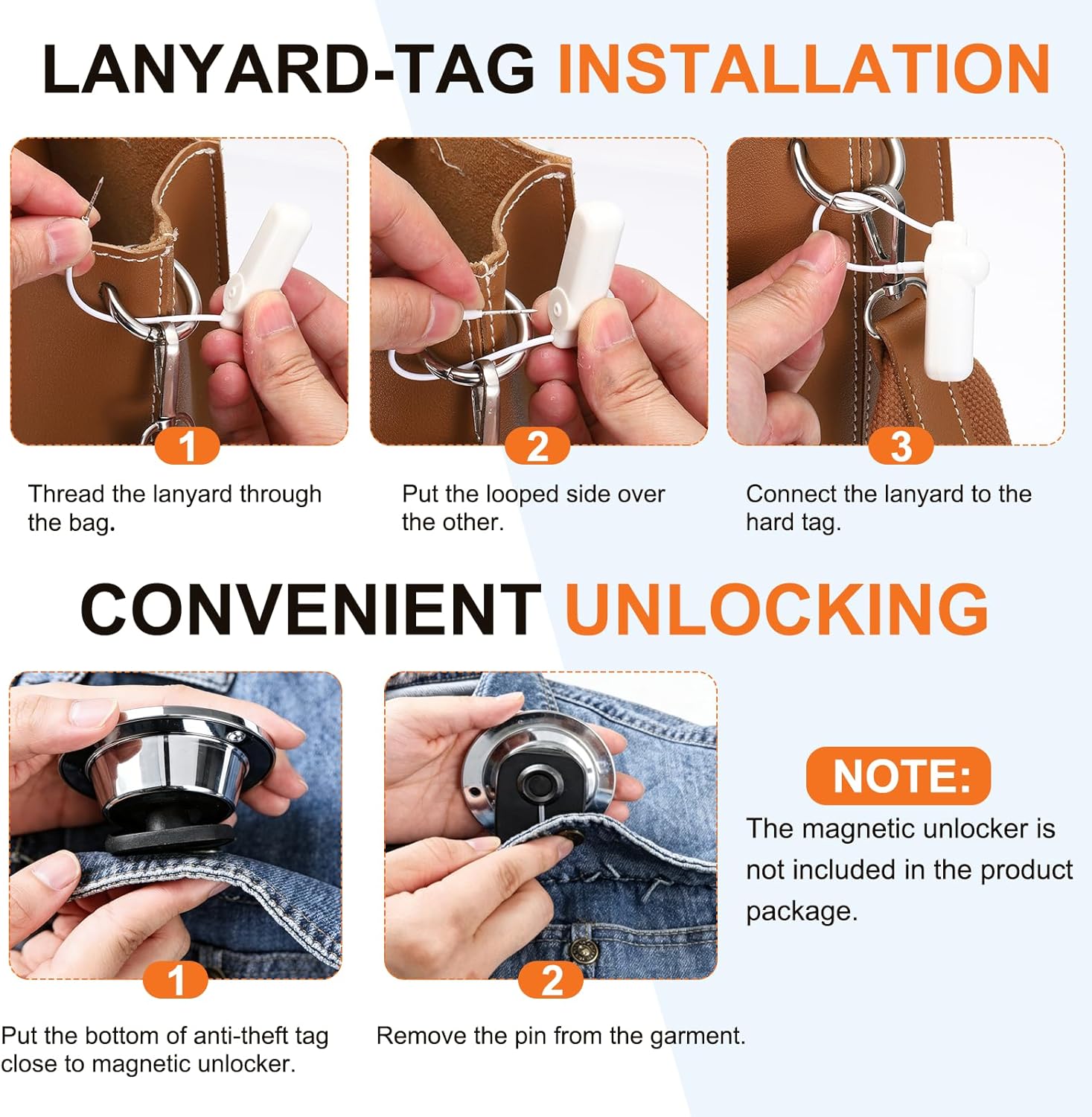 LANYARD-TAG INSTALLATION

1

Thread the lanyard through the bag.

2

Put the looped side over the other.

3

Connect the lanyard to the hard tag.

CONVENIENT UNLOCKING

1

Put the bottom of anti-theft tag close to magnetic unlocker.

2

Remove the pin from the garment.

NOTE:

The magnetic unlocker is not included in the product package.