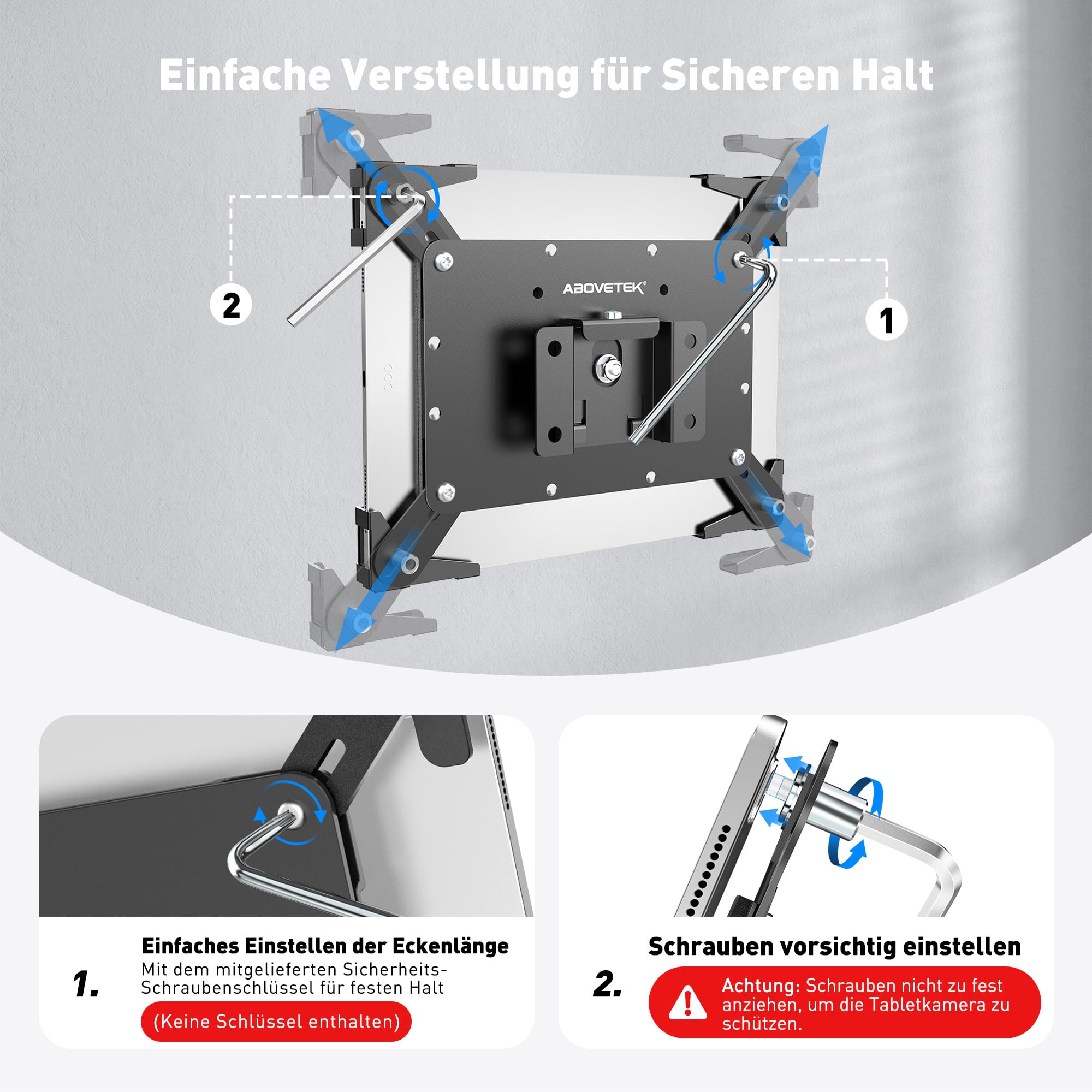 Einfache Verstellung für Sicheren Halt

2

ABOVETEK®

1

1.

Einfaches Einstellen der Eckenlänge

Mit dem mitgelieferten Sicherheits-Schraubenschlüssel für festen Halt

(Keine Schlüssel enthalten)

2.

Schrauben vorsichtig einstellen

Achtung: Schrauben nicht zu fest anziehen, um die Tabletkamera zu schützen.