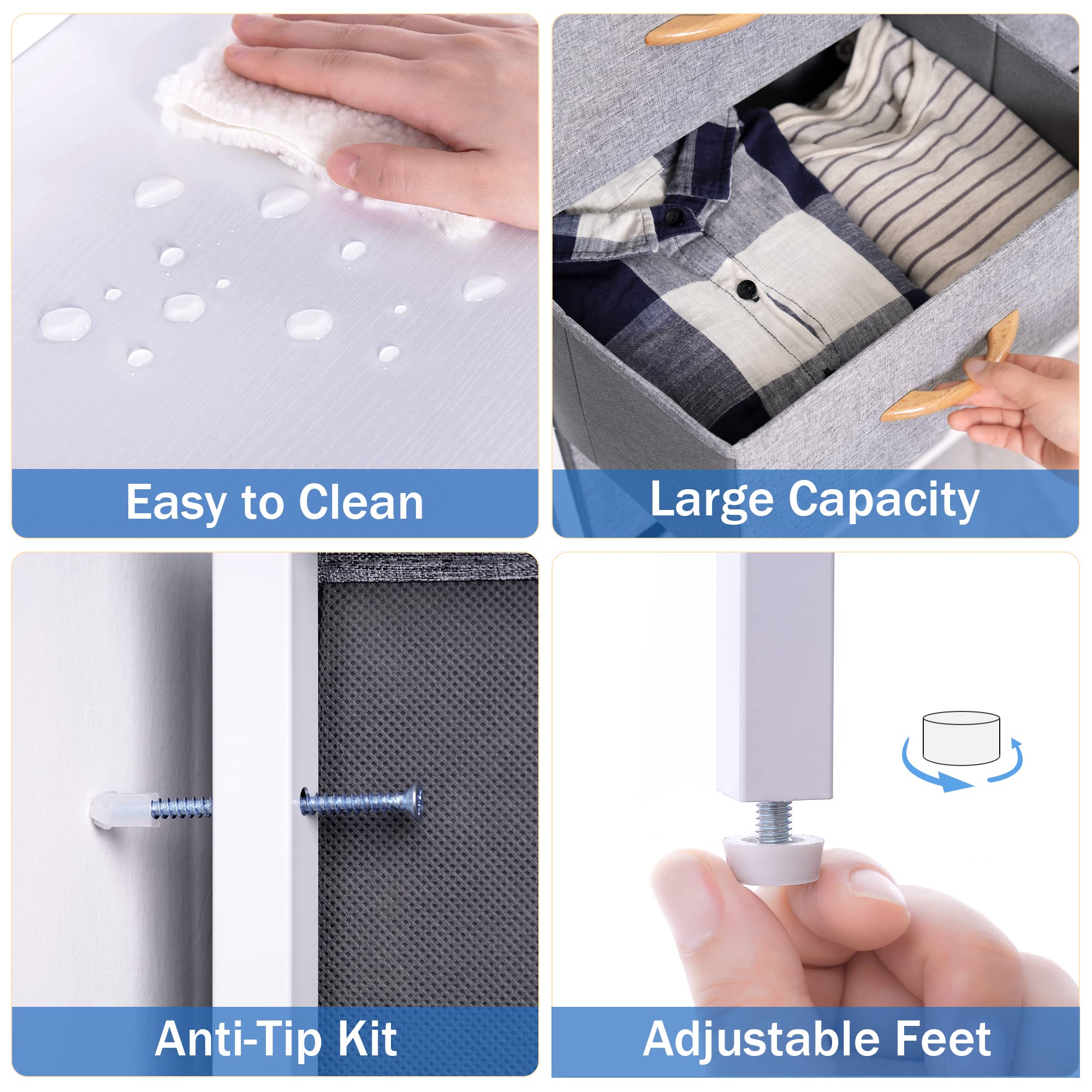 Easy to Clean

Large Capacity

Anti-Tip Kit

Adjustable Feet