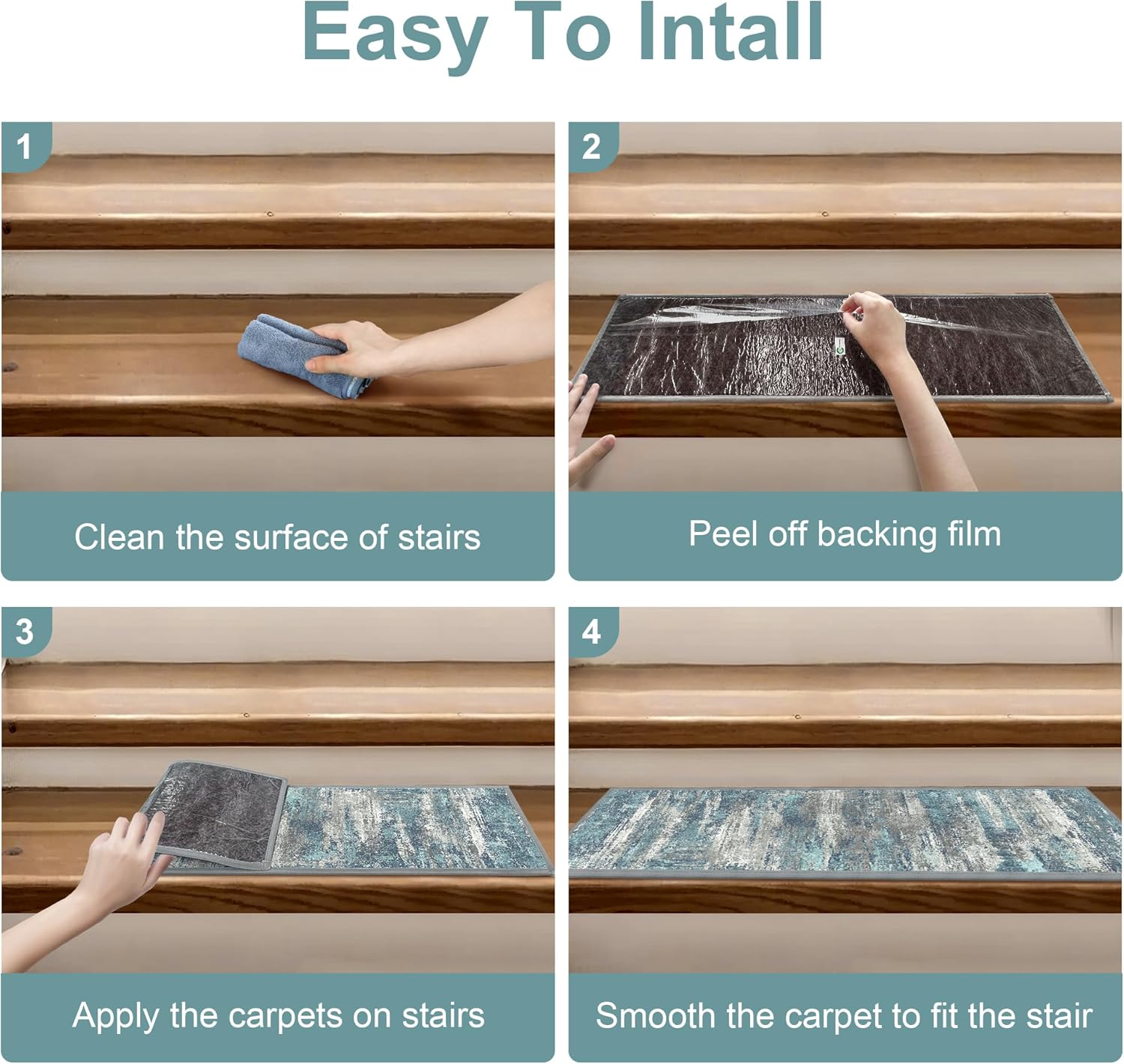 Easy To Intall

1

Clean the surface of stairs

2

Peel off backing film

3

Apply the carpets on stairs

4

Smooth the carpet to fit the stair