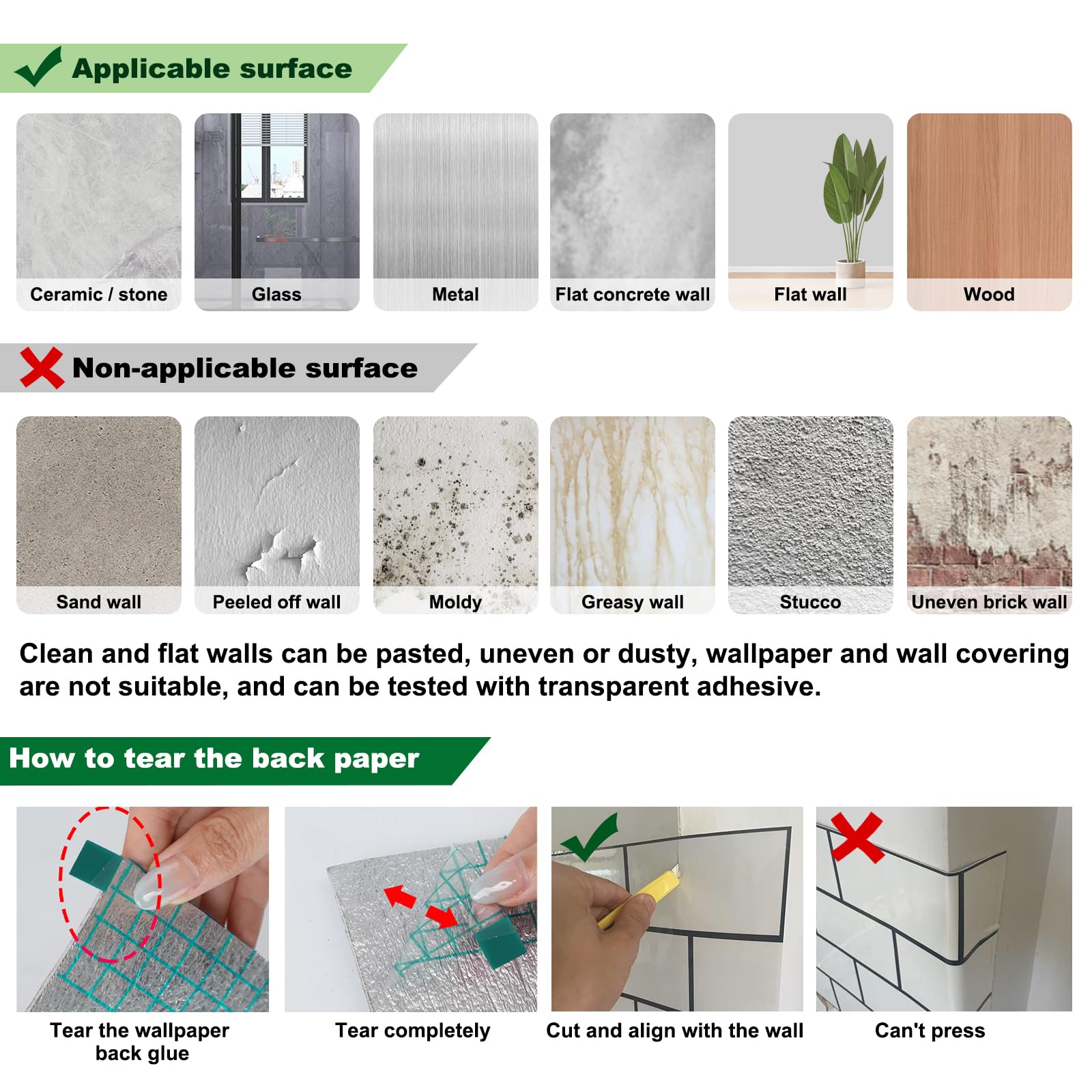 Applicable surface

Ceramic / stone

Glass

Metal

Flat concrete wall

Flat wall

Wood

Non-applicable surface

Sand wall

Peeled off wall

Moldy

Greasy wall

Stucco

Uneven brick wall

Clean and flat walls can be pasted, uneven or dusty, wallpaper and wall covering are not suitable, and can be tested with transparent adhesive.

How to tear the back paper

Tear the wallpaper back glue

Tear completely

Cut and align with the wall

Can't press