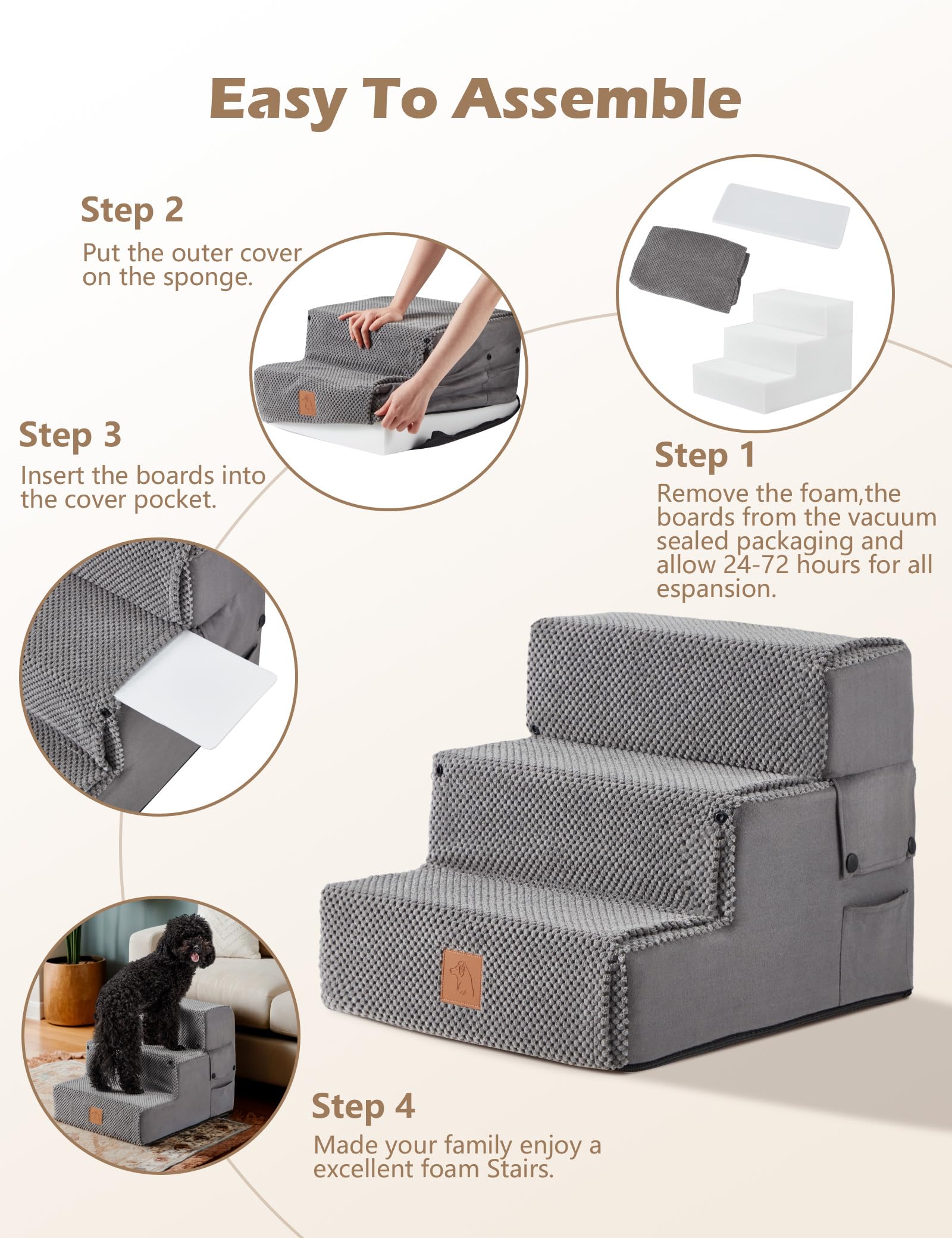 Easy To Assemble

Step 2
Put the outer cover on the sponge.

Step 3
Insert the boards into the cover pocket.

Step 1
Remove the foam,the boards from the vacuum sealed packaging and allow 24-72 hours for all espansion.

Step 4
Made your family enjoy a excellent foam Stairs.