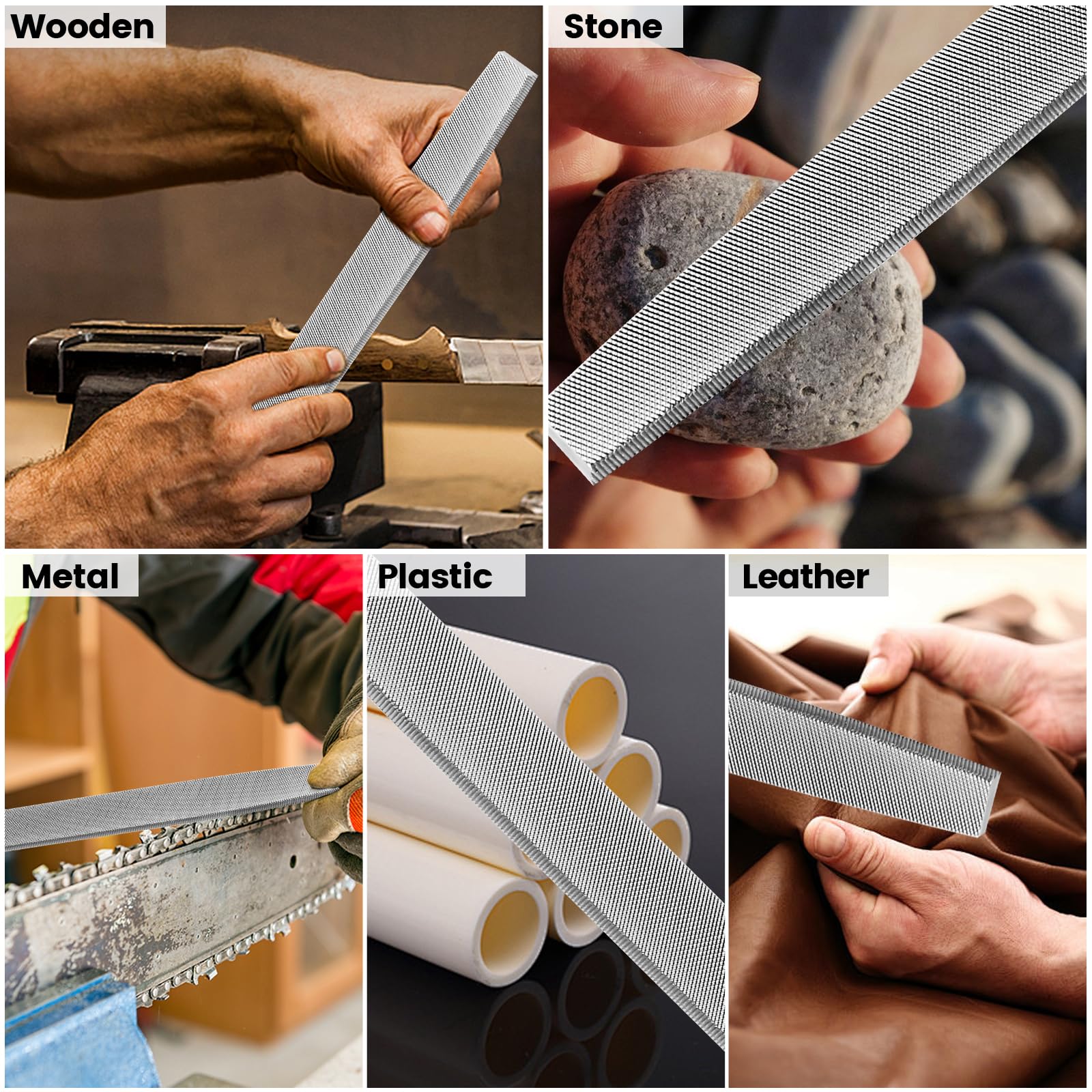 Wooden

Stone

Metal

Plastic

Leather