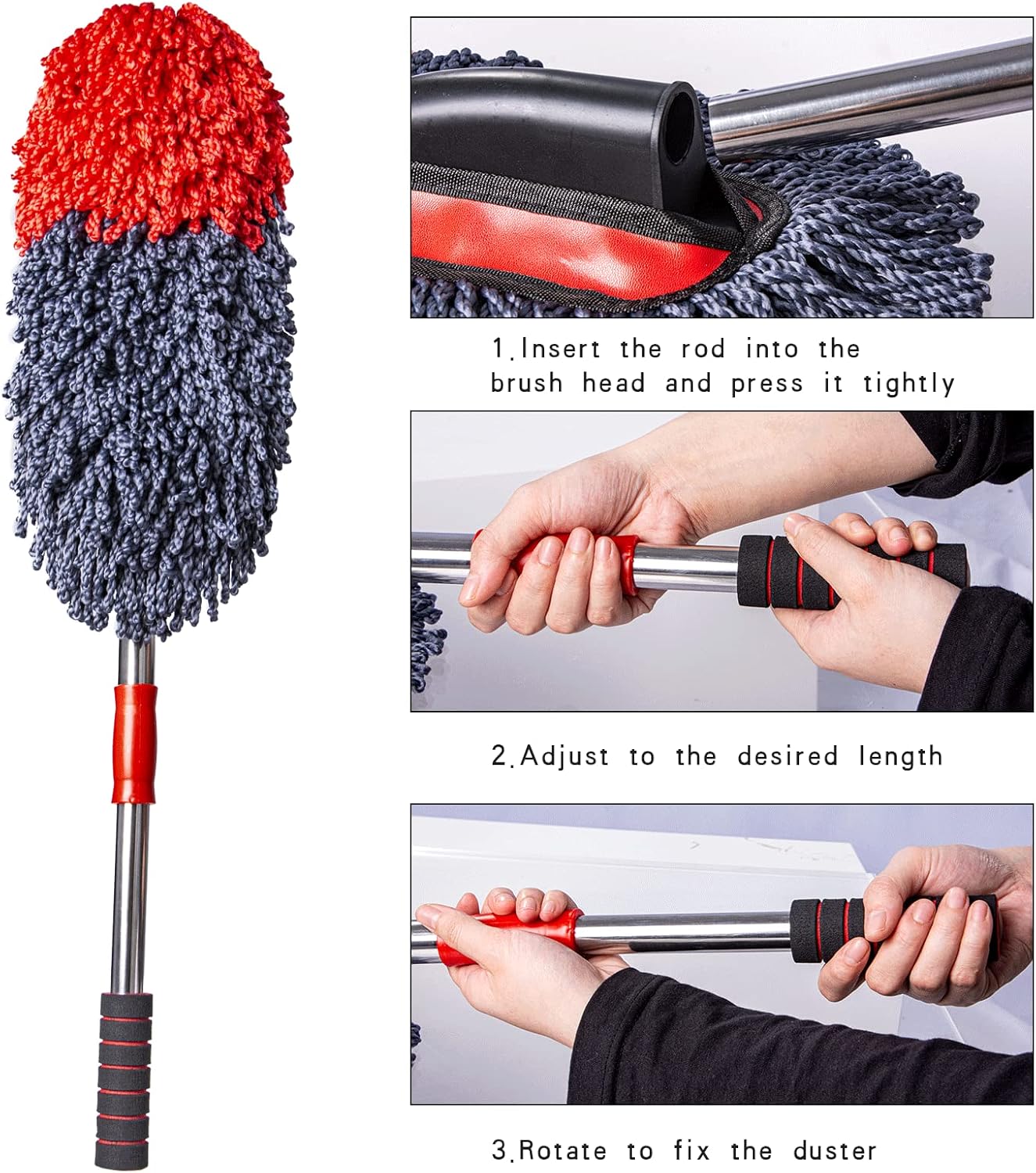 1.Insert the rod into the brush head and press it tightly

2.Adjust to the desired length

3.Rotate to fix the duster