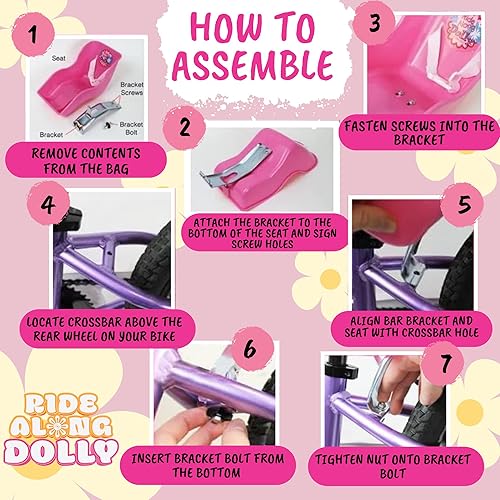 HOW TO ASSEMBLE

1

Seat

Bracket Screws

Bracket

Bracket Bolt

REMOVE CONTENTS FROM THE BAG

2

ATTACH THE BRACKET TO THE BOTTOM OF THE SEAT AND SIGN SCREW HOLES

3

FASTEN SCREWS INTO THE BRACKET

4

LOCATE CROSSBAR ABOVE THE REAR WHEEL ON YOUR BIKE

5

ALIGN BAR BRACKET AND SEAT WITH CROSSBAR HOLE

6

INSERT BRACKET BOLT FROM THE BOTTOM

7

TIGHTEN NUT ONTO BRACKET BOLT

RIDE ALONG DOLLY