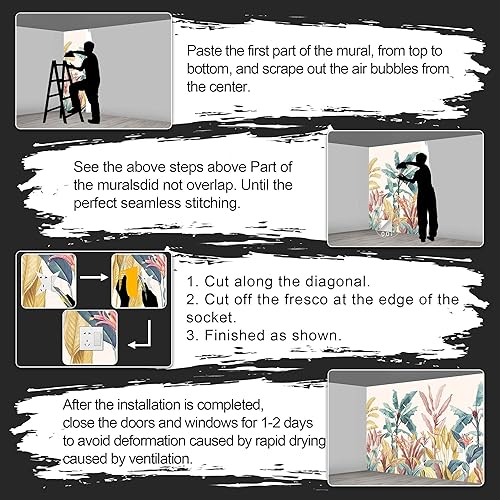 Paste the first part of the mural, from top to bottom, and scrape out the air bubbles from the center.

See the above steps above Part of the muralsdid not overlap. Until the perfect seamless stitching.

001

1. Cut along the diagonal.
2. Cut off the fresco at the edge of the socket.
3. Finished as shown.

After the installation is completed, close the doors and windows for 1-2 days to avoid deformation caused by rapid drying caused by ventilation.