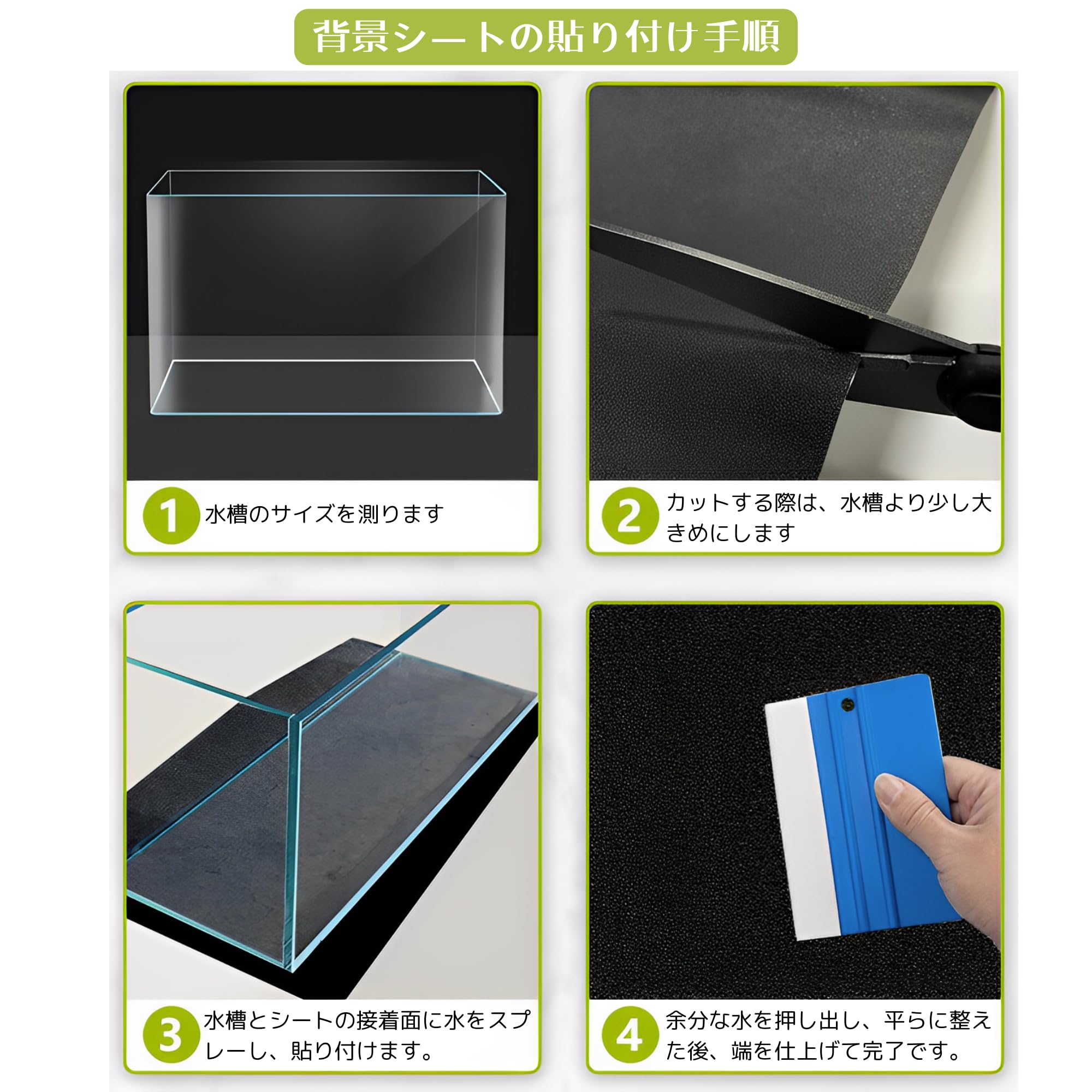 背景シートの貼り付け手順

1 水槽のサイズを測ります

2 カットする際は、水槽より少し大きめにします

3 水槽とシートの接着面に水をスプレーし、貼り付けます。

4 余分な水を押し出し、平らに整えた後、端を仕上げて完了です。