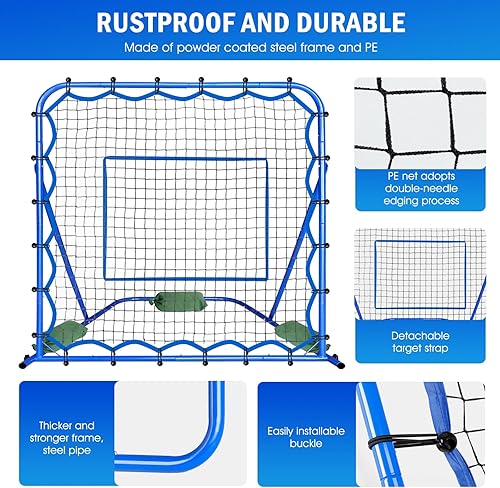 RUSTPROOF AND DURABLE

Made of powder coated steel frame and PE

PE net adopts double-needle edging process

Detachable target strap

Thicker and stronger frame, steel pipe

Easily installable buckle