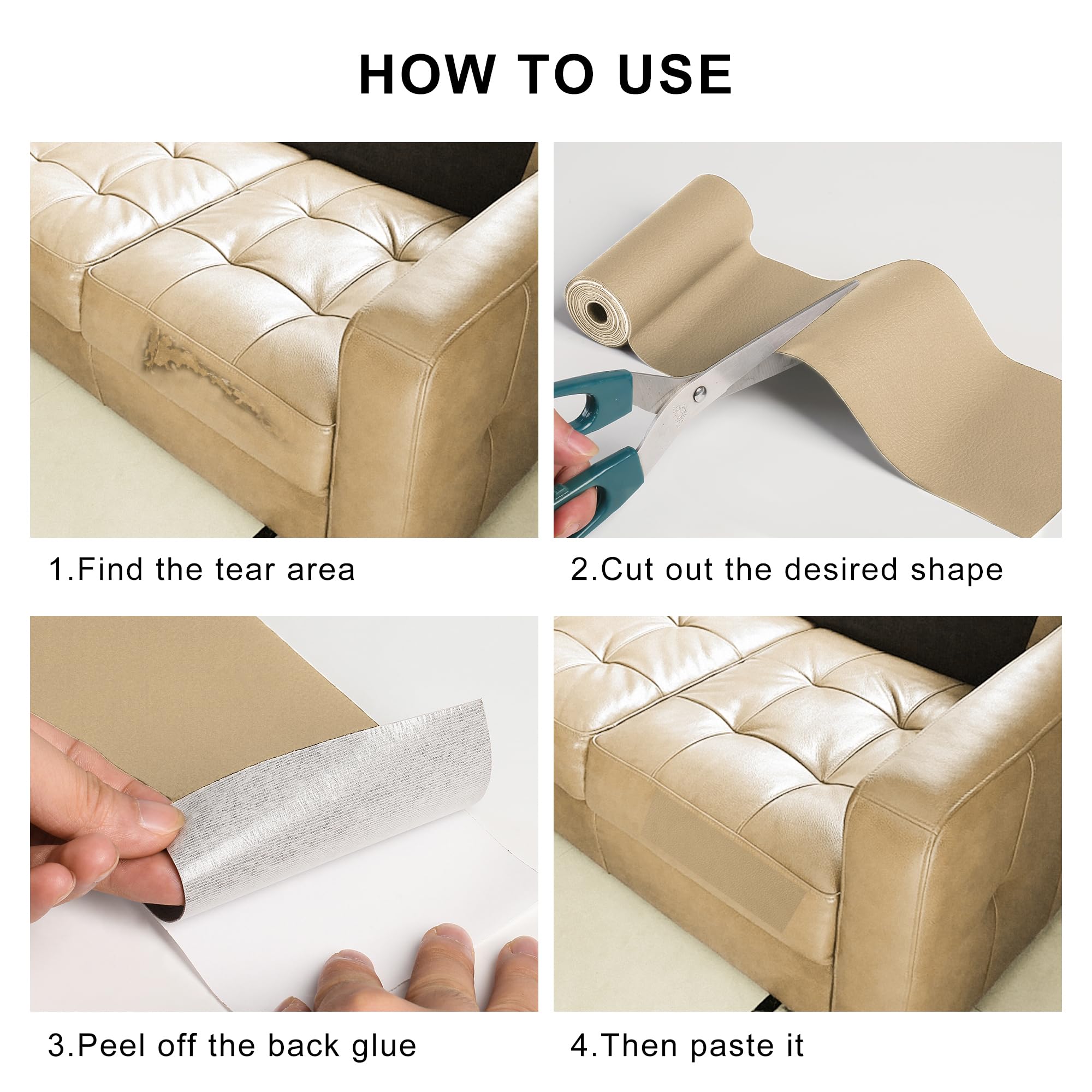 HOW TO USE

1.Find the tear area

2.Cut out the desired shape

3.Peel off the back glue

4.Then paste it