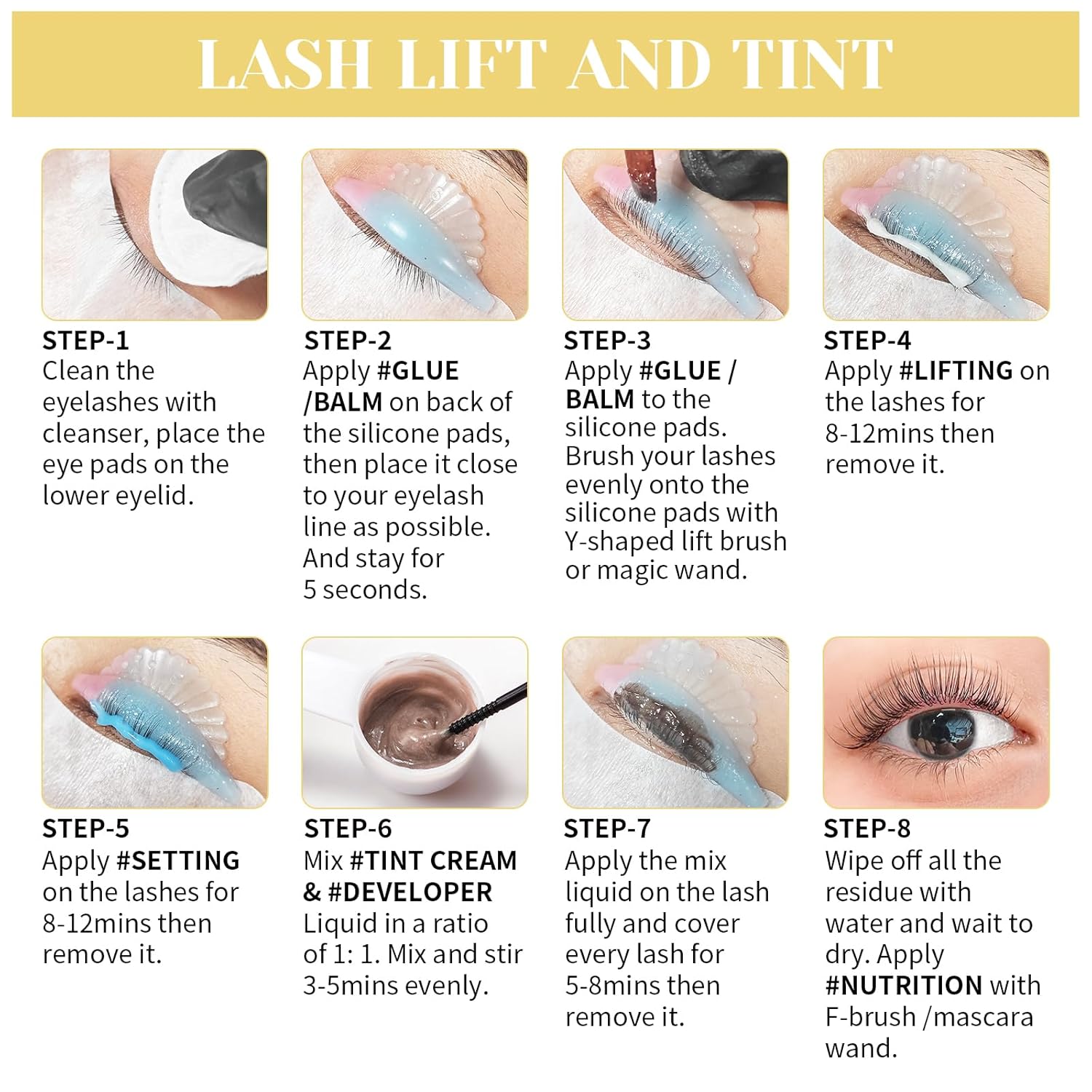 LASH LIFT AND TINT

STEP-1
Clean the eyelashes with cleanser, place the eye pads on the lower eyelid.

STEP-2
Apply #GLUE /BALM on back of the silicone pads, then place it close to your eyelash line as possible. And stay for 5 seconds.

STEP-3
Apply #GLUE / BALM to the silicone pads. Brush your lashes evenly onto the silicone pads with Y-shaped lift brush or magic wand.

STEP-4
Apply #LIFTING on the lashes for 8-12mins then remove it.

STEP-5
Apply #SETTING on the lashes for 8-12mins then remove it.

STEP-6
Mix #TINT CREAM & #DEVELOPER Liquid in a ratio of 1: 1. Mix and stir 3-5mins evenly.

STEP-7
Apply the mix liquid on the lash fully and cover every lash for 5-8mins then remove it.

STEP-8
Wipe off all the residue with water and wait to dry. Apply #NUTRITION with F-brush /mascara wand.