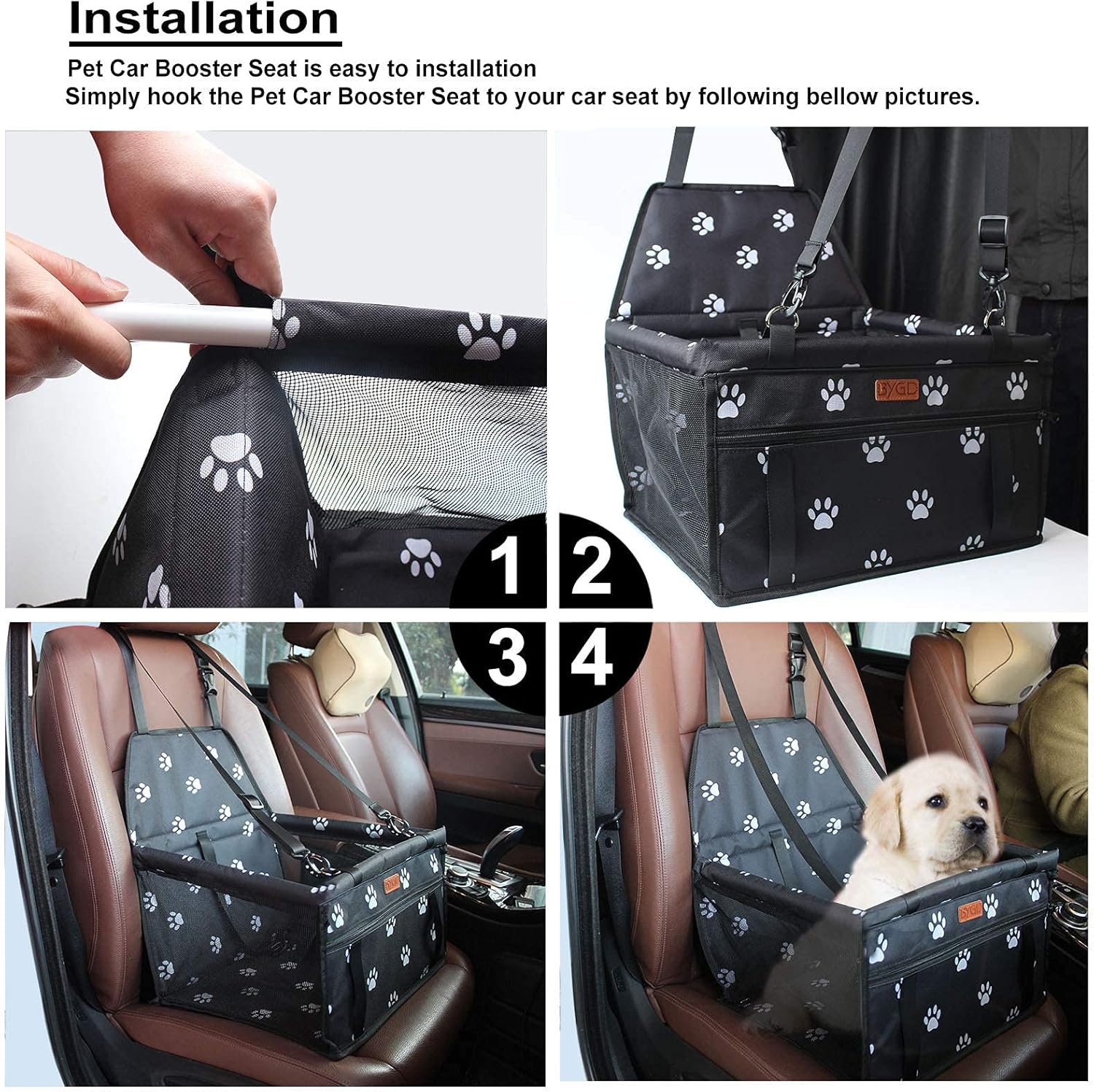 Installation

Pet Car Booster Seat is easy to installation
Simply hook the Pet Car Booster Seat to your car seat by following bellow pictures.

BYGD

1 2
3 4

BYGD

BYGD