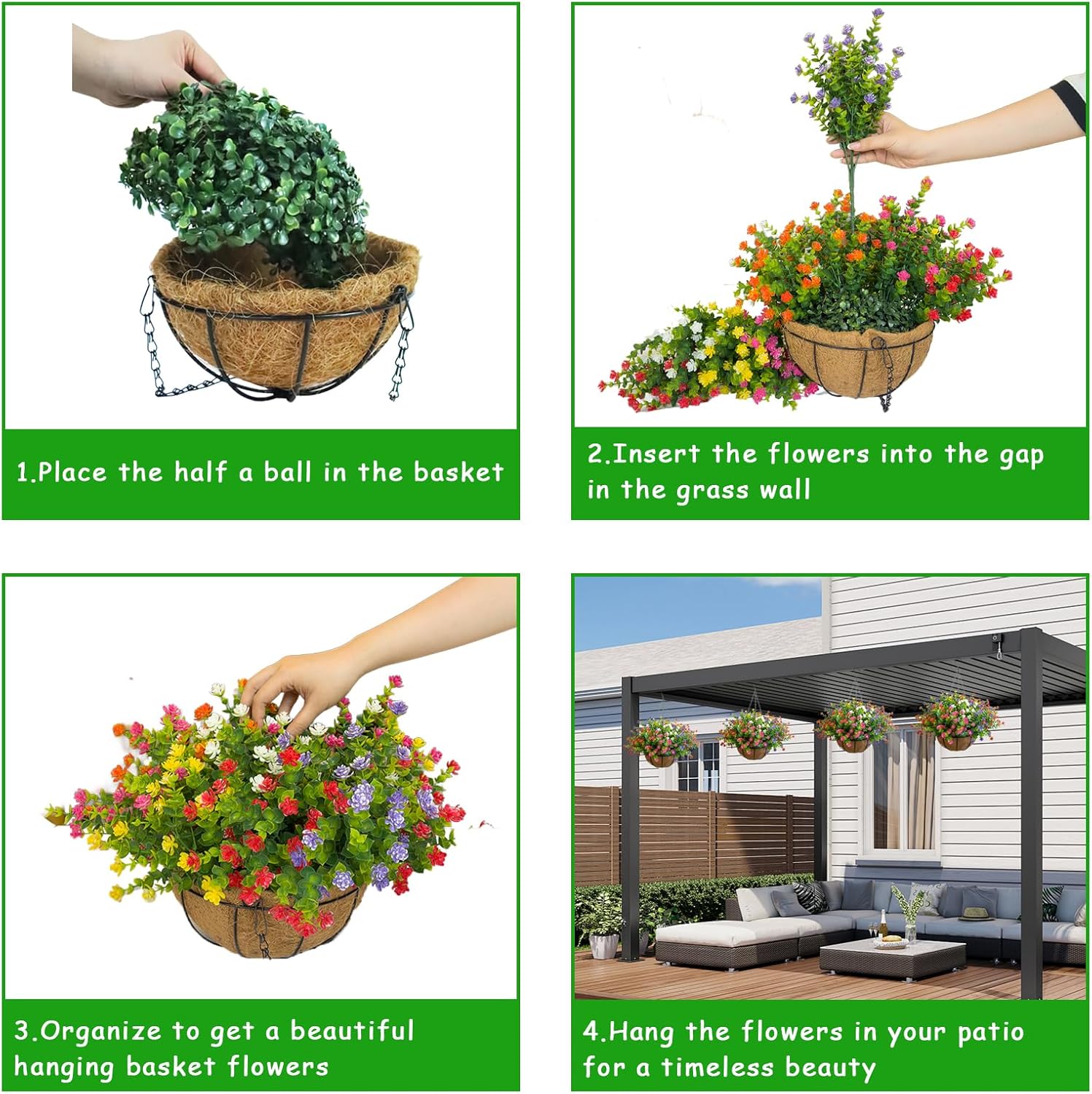 1.Place the half a ball in the basket

2.Insert the flowers into the gap in the grass wall

3.Organize to get a beautiful hanging basket flowers

4.Hang the flowers in your patio for a timeless beauty