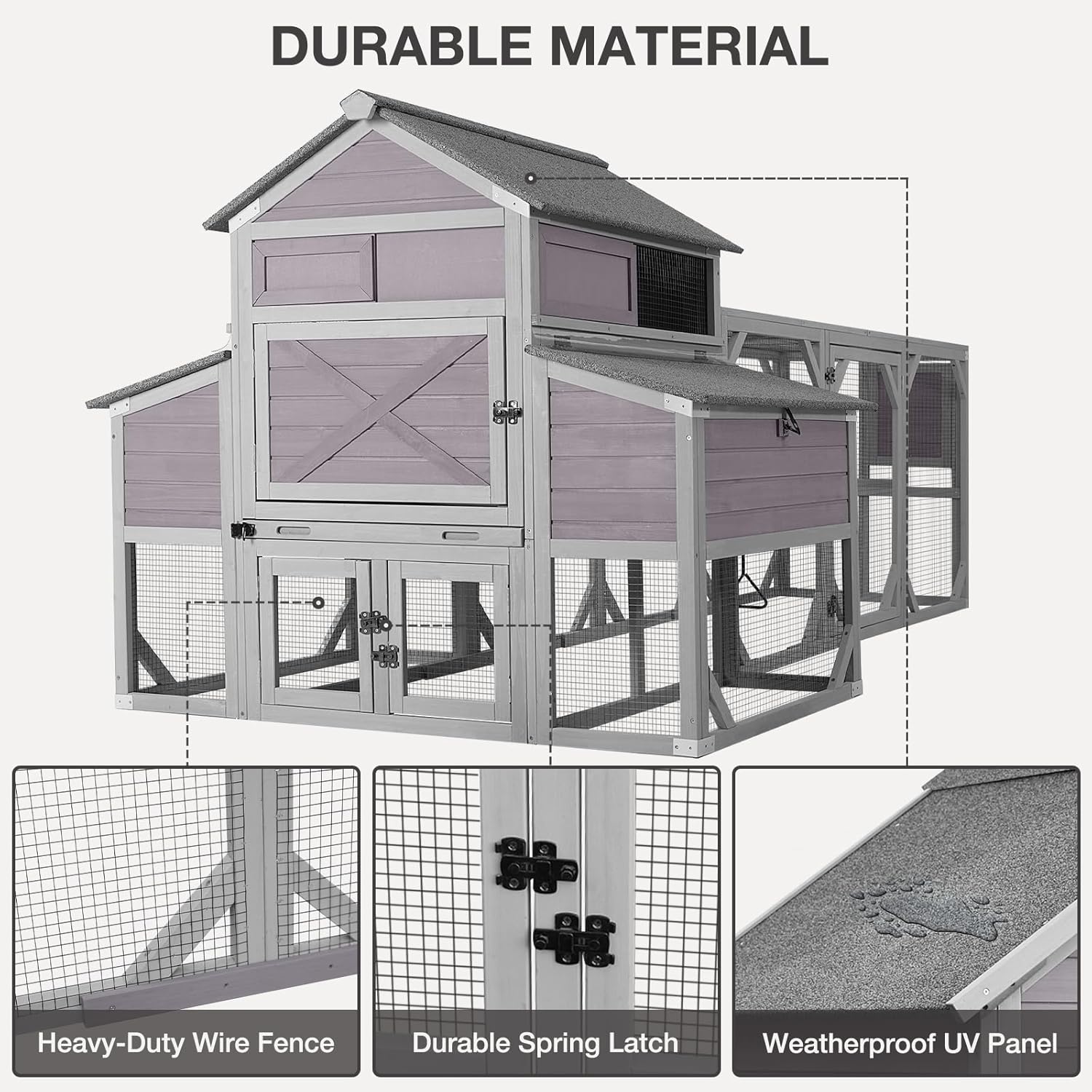 DURABLE MATERIAL

Heavy-Duty Wire Fence

Durable Spring Latch

Weatherproof UV Panel