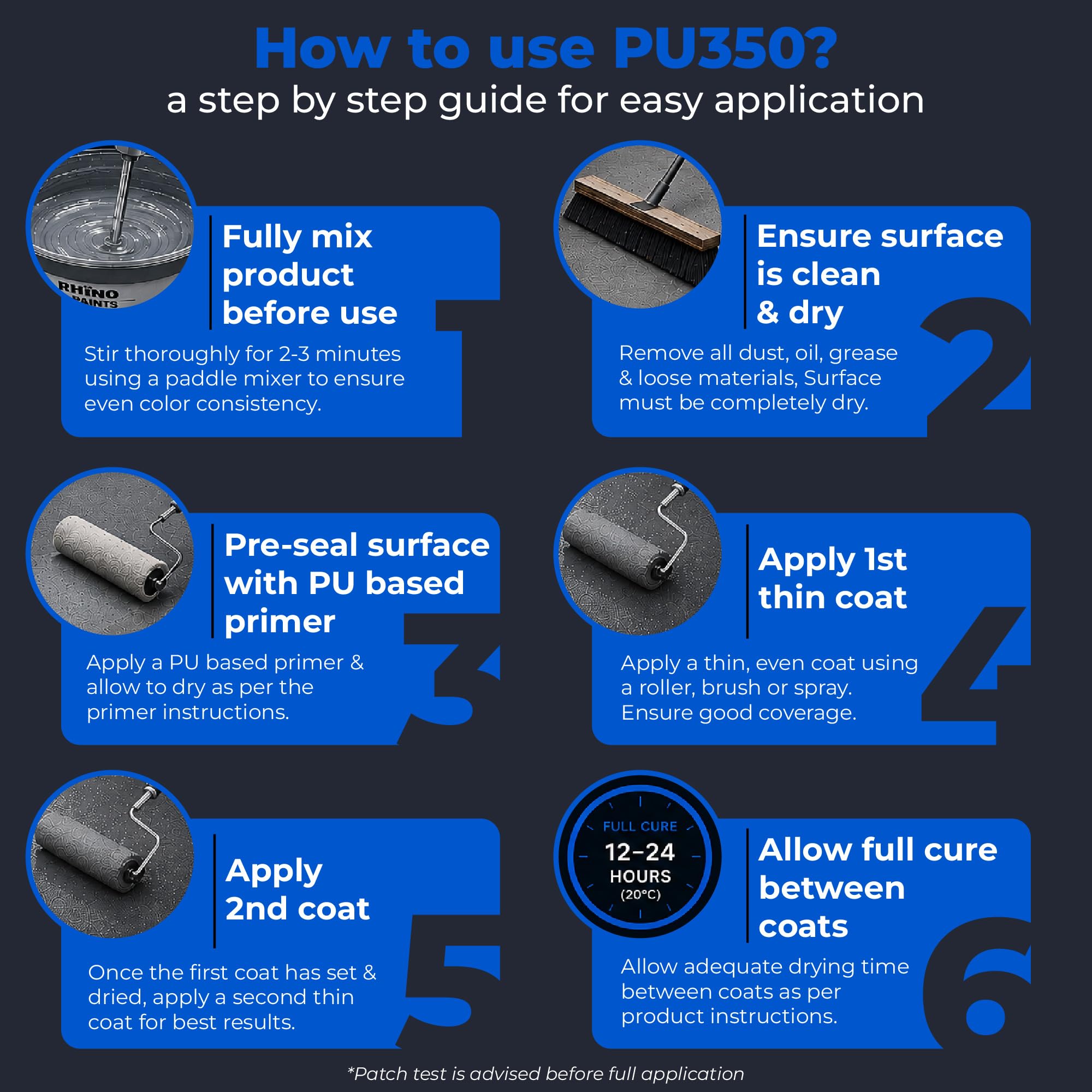 How to use PU350?
a step by step guide for easy application

RHINO PAINTS

Fully mix product before use

1

Stir thoroughly for 2-3 minutes using a paddle mixer to ensure even color consistency.

Ensure surface is clean & dry

2

Remove all dust, oil, grease & loose materials, Surface must be completely dry.

Pre-seal surface with PU based primer

3

Apply a PU based primer & allow to dry as per the primer instructions.

Apply 1st thin coat

4

Apply a thin, even coat using a roller, brush or spray. Ensure good coverage.

Apply 2nd coat

5

Once the first coat has set & dried, apply a second thin coat for best results.

FULL CURE
12–24
HOURS
(20°C)

Allow full cure between coats

6

Allow adequate drying time between coats as per product instructions.

*Patch test is advised before full application